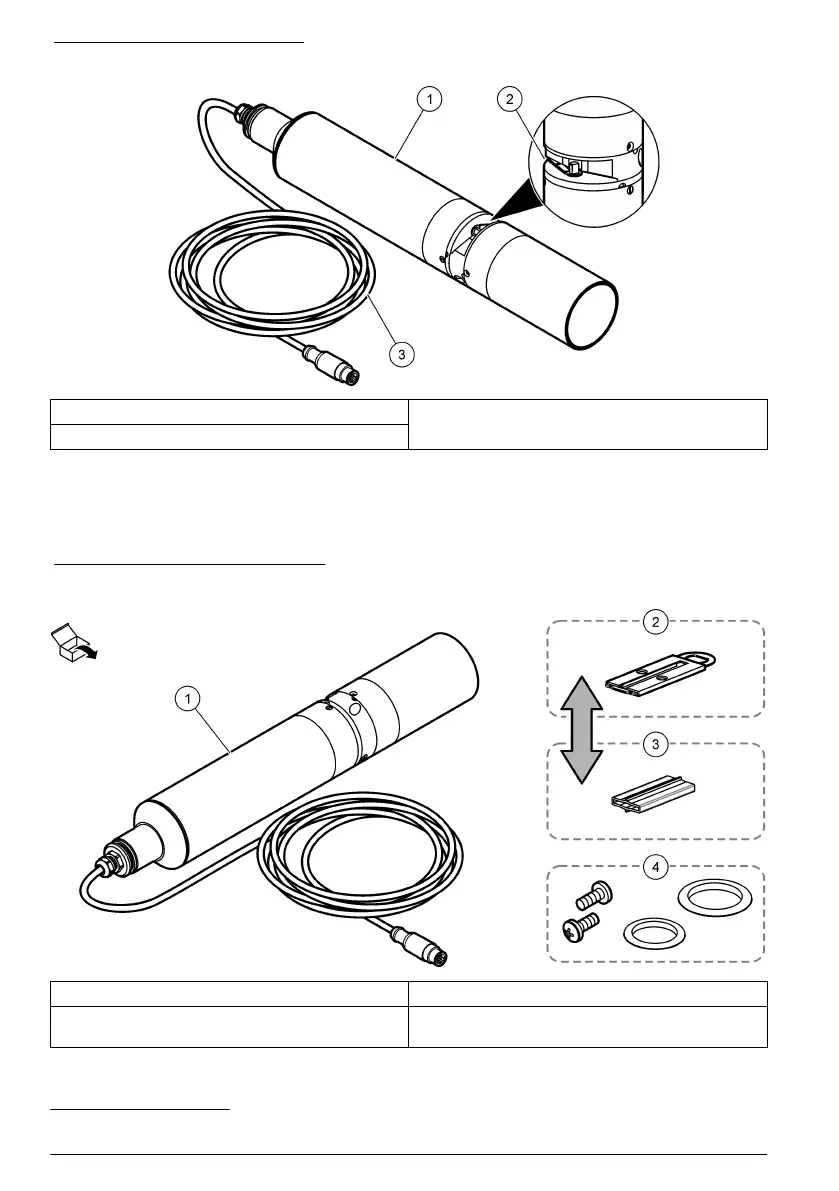 1

2

3

1

2

3

4