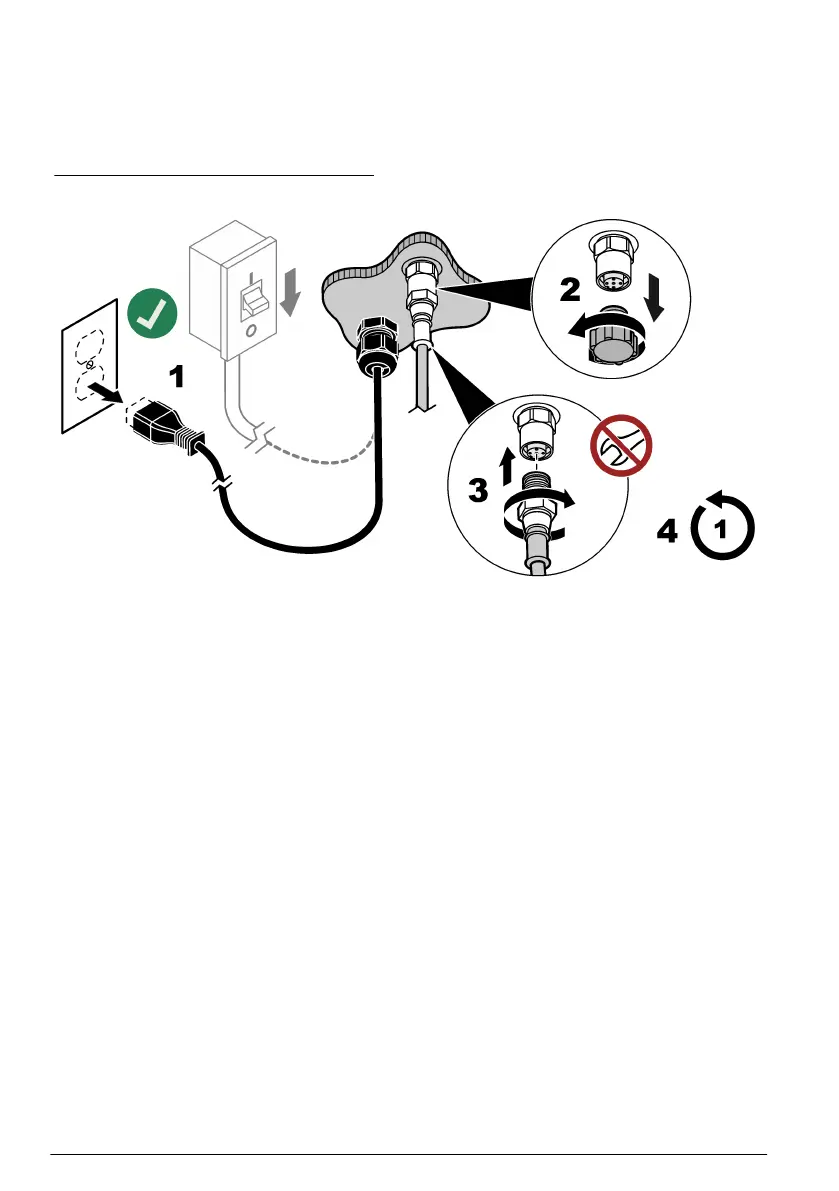 I

O

1

2

3

4

1