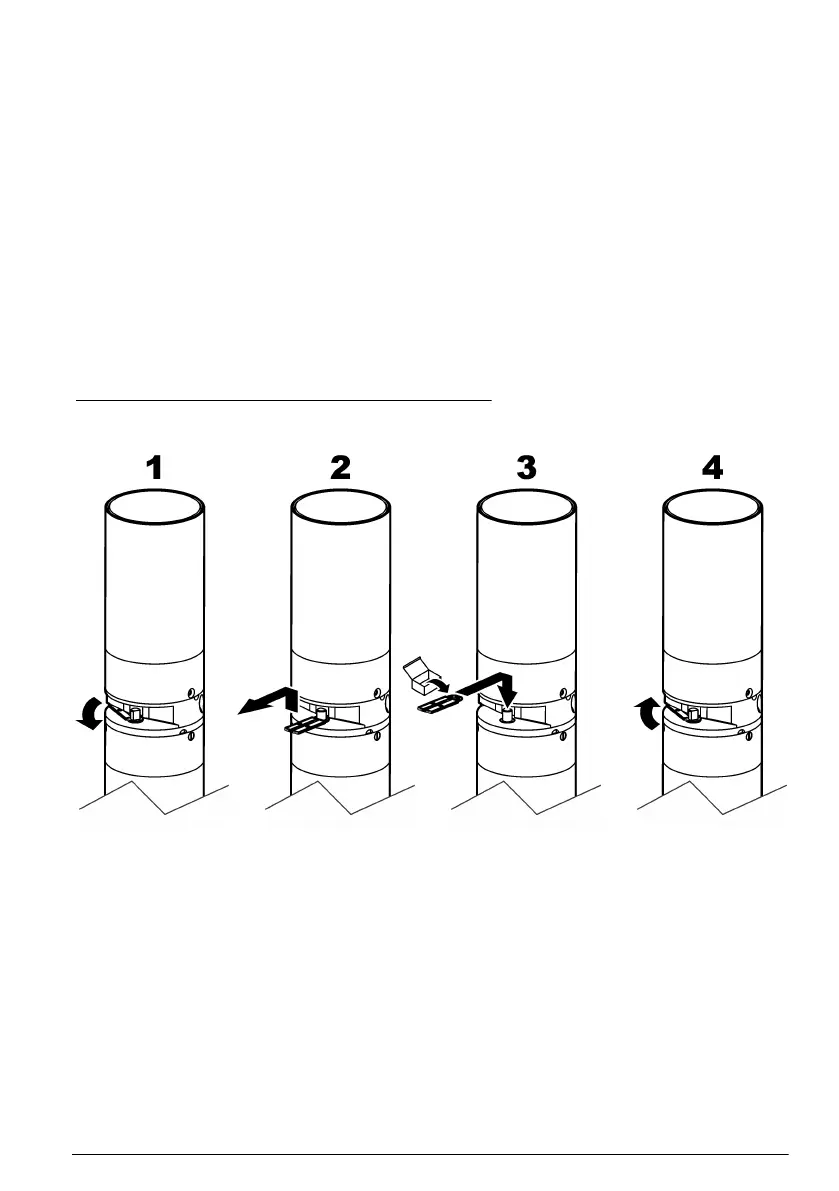 1

2

3

4