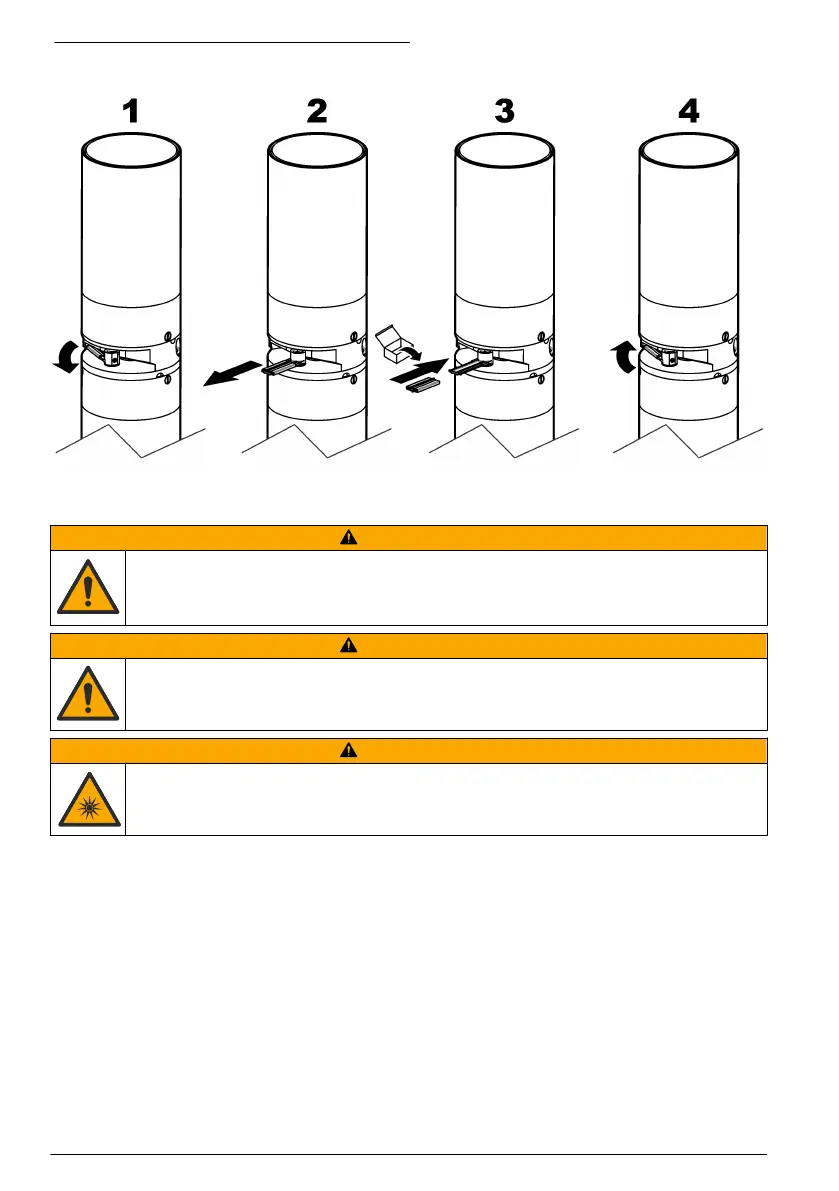 1

2

3

4