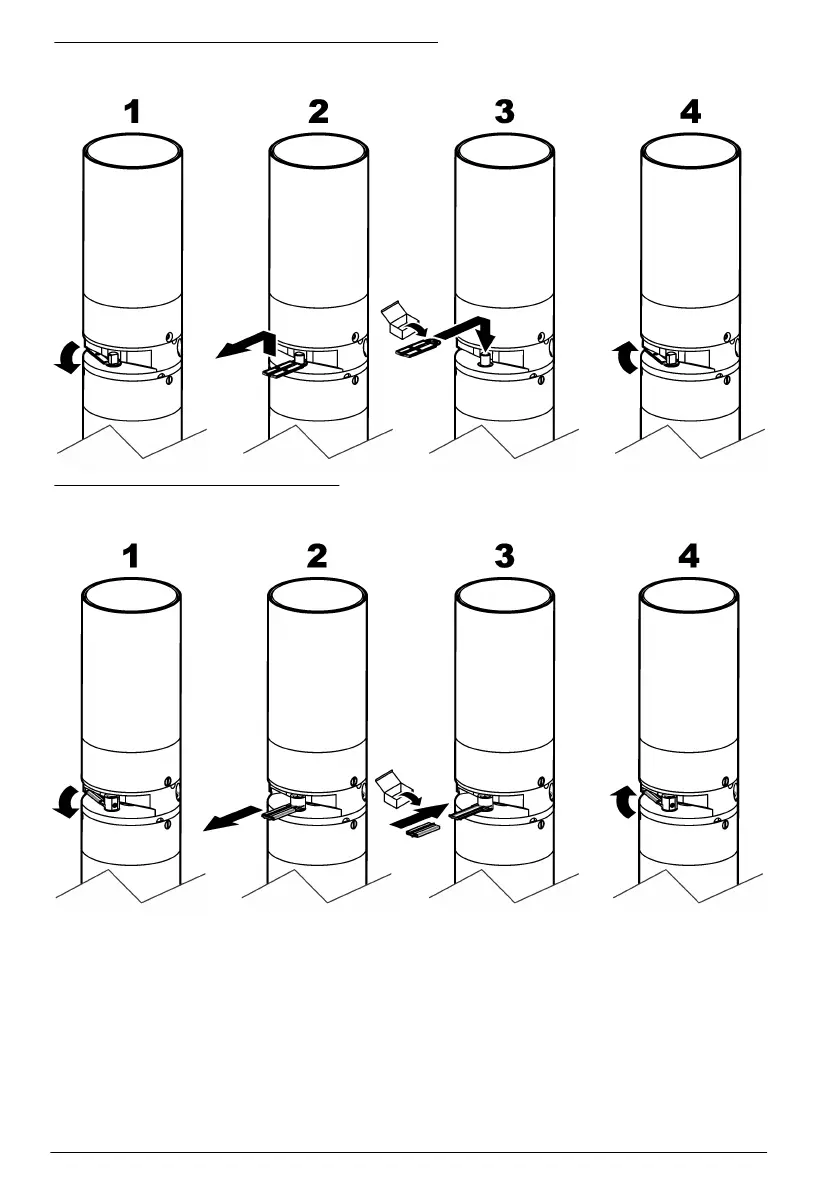 1 2 3 4

1 2 3 4