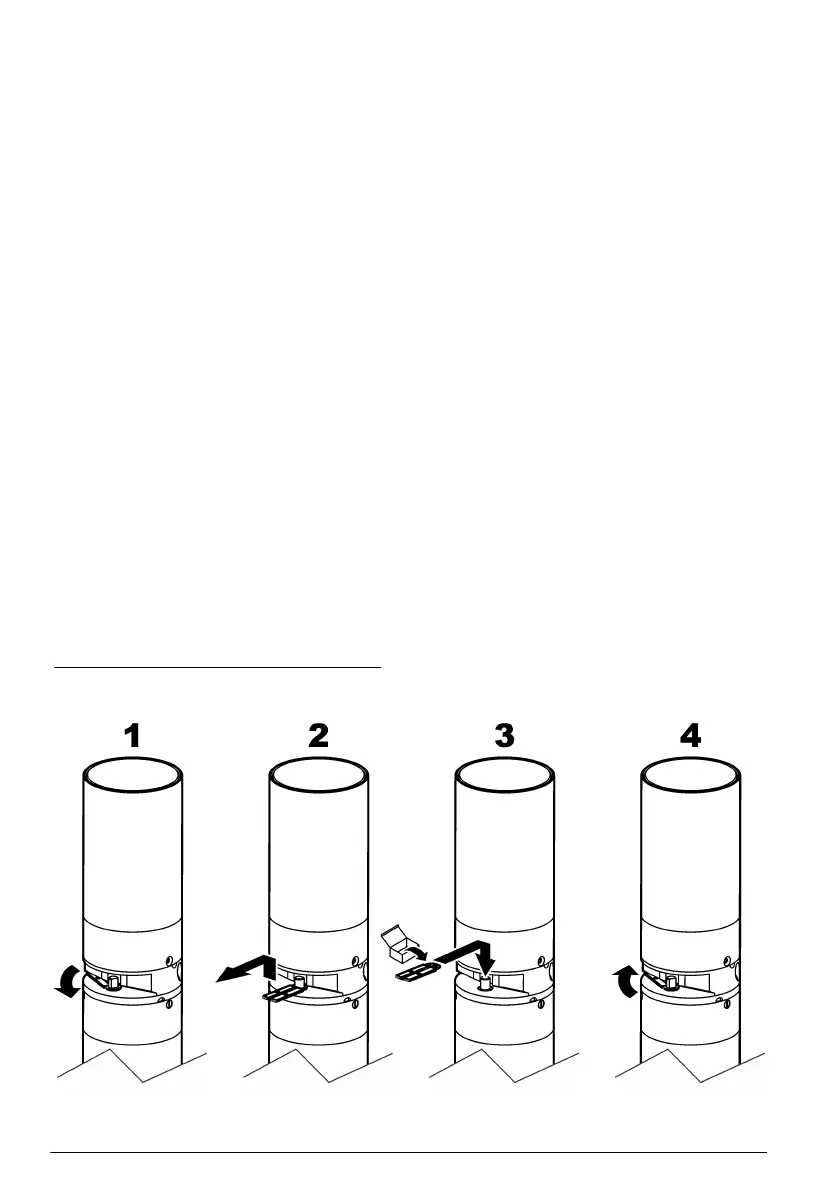 1

2

3

4