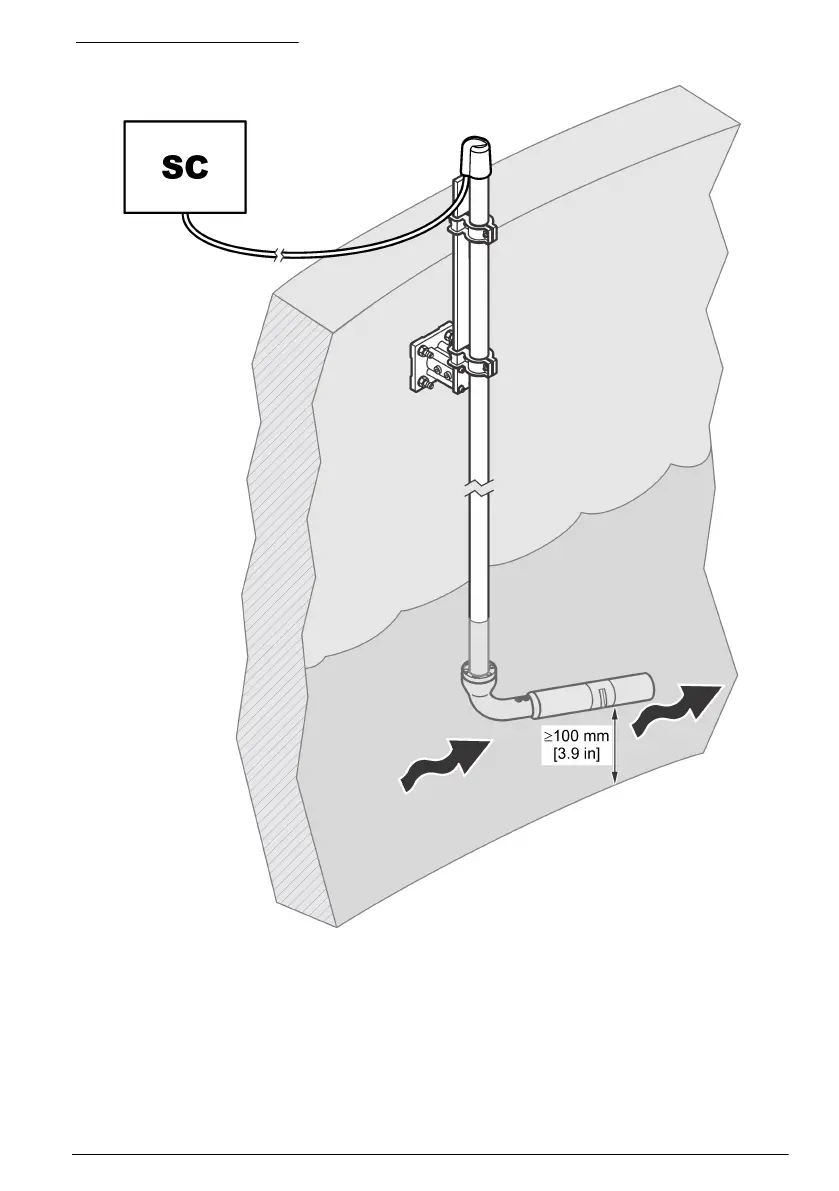 sc

≥100 mm
[3.9 in]