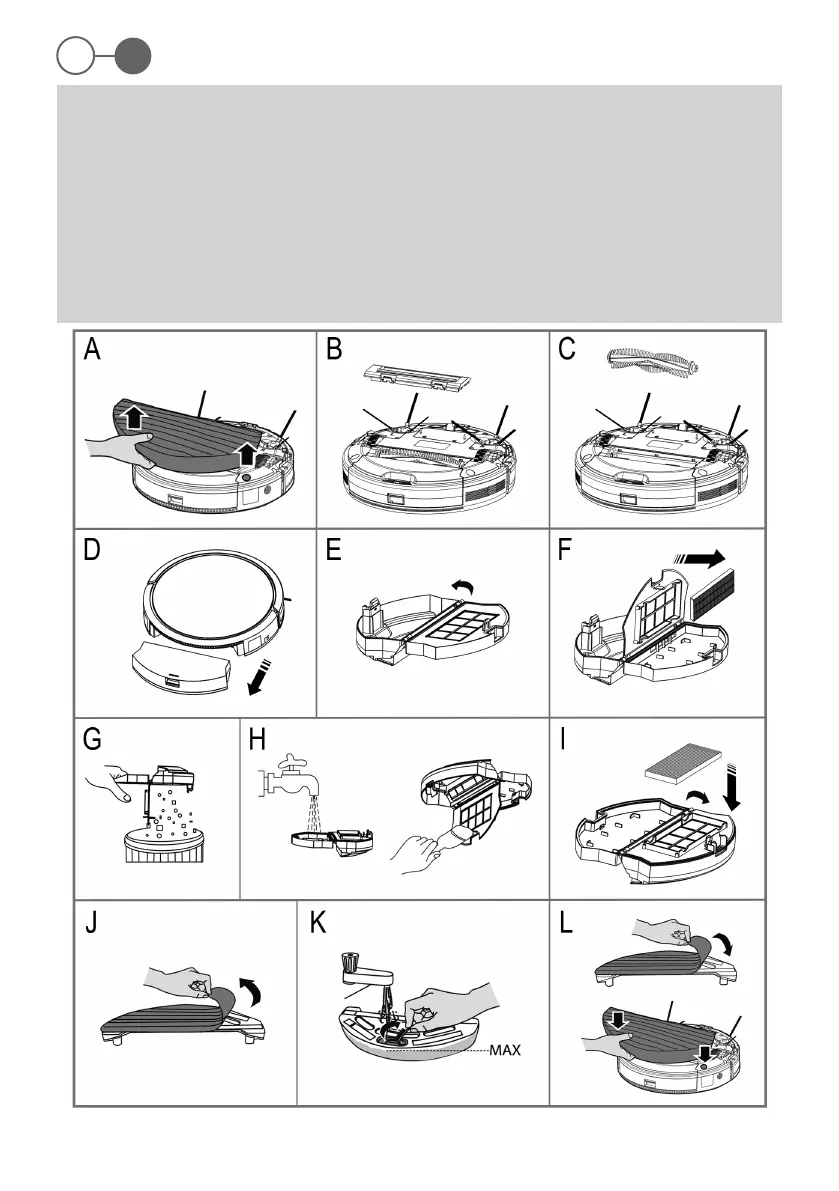 A

B

C

D

E

F

G

H

I

J

K

MAX

L