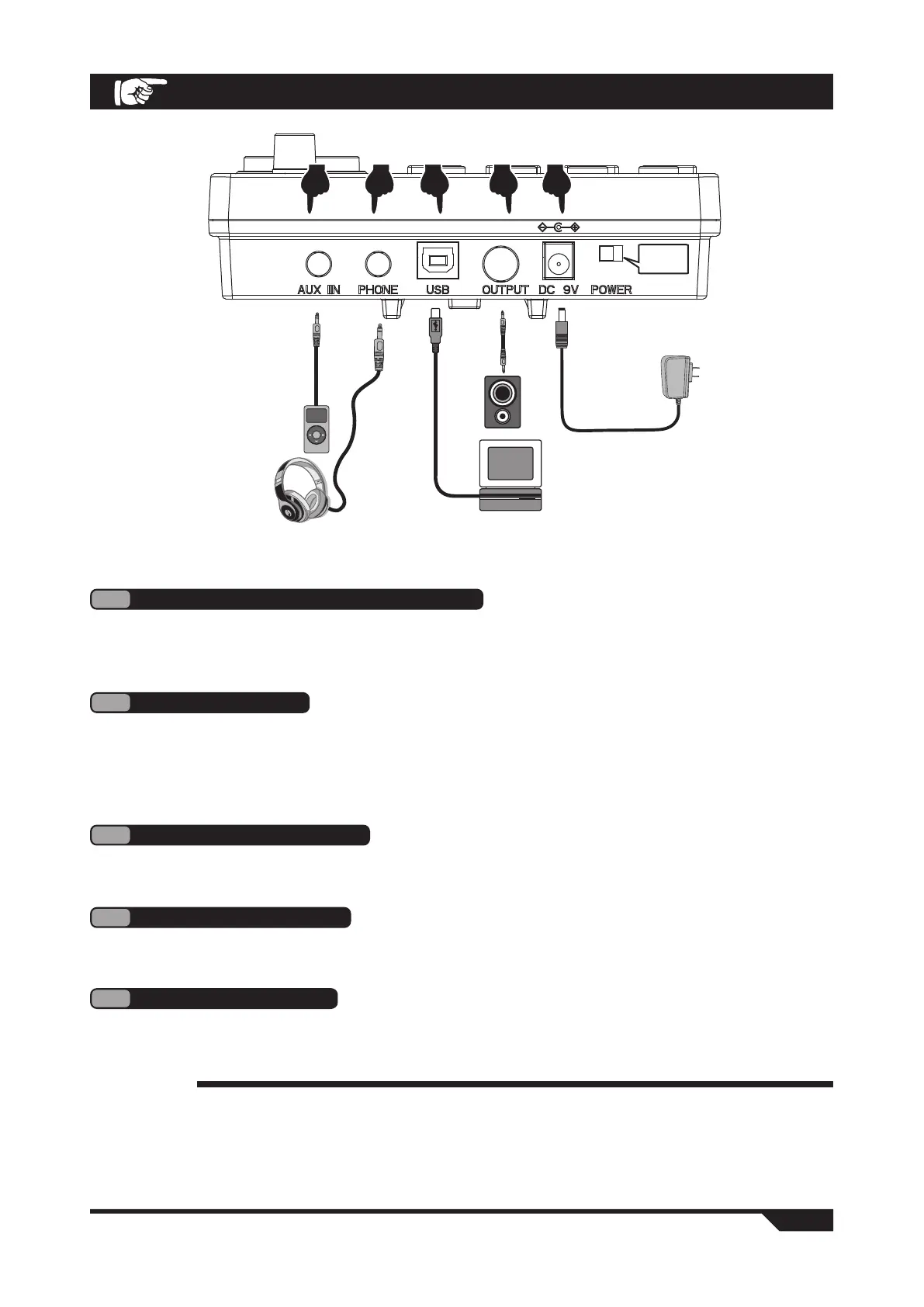 AUX IN PHONE USB OUTPUT DC 9V POWER