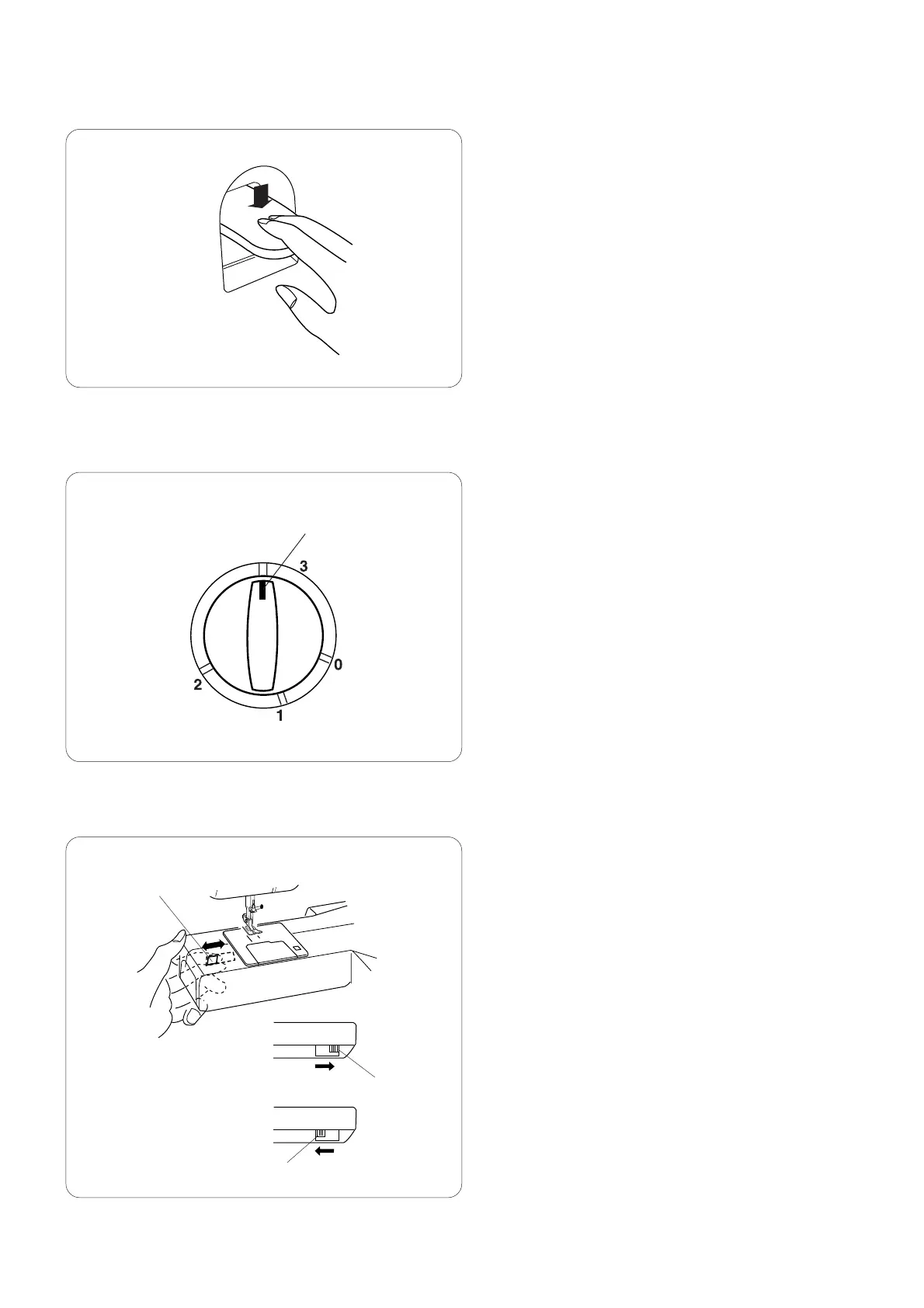 3

0

2

1