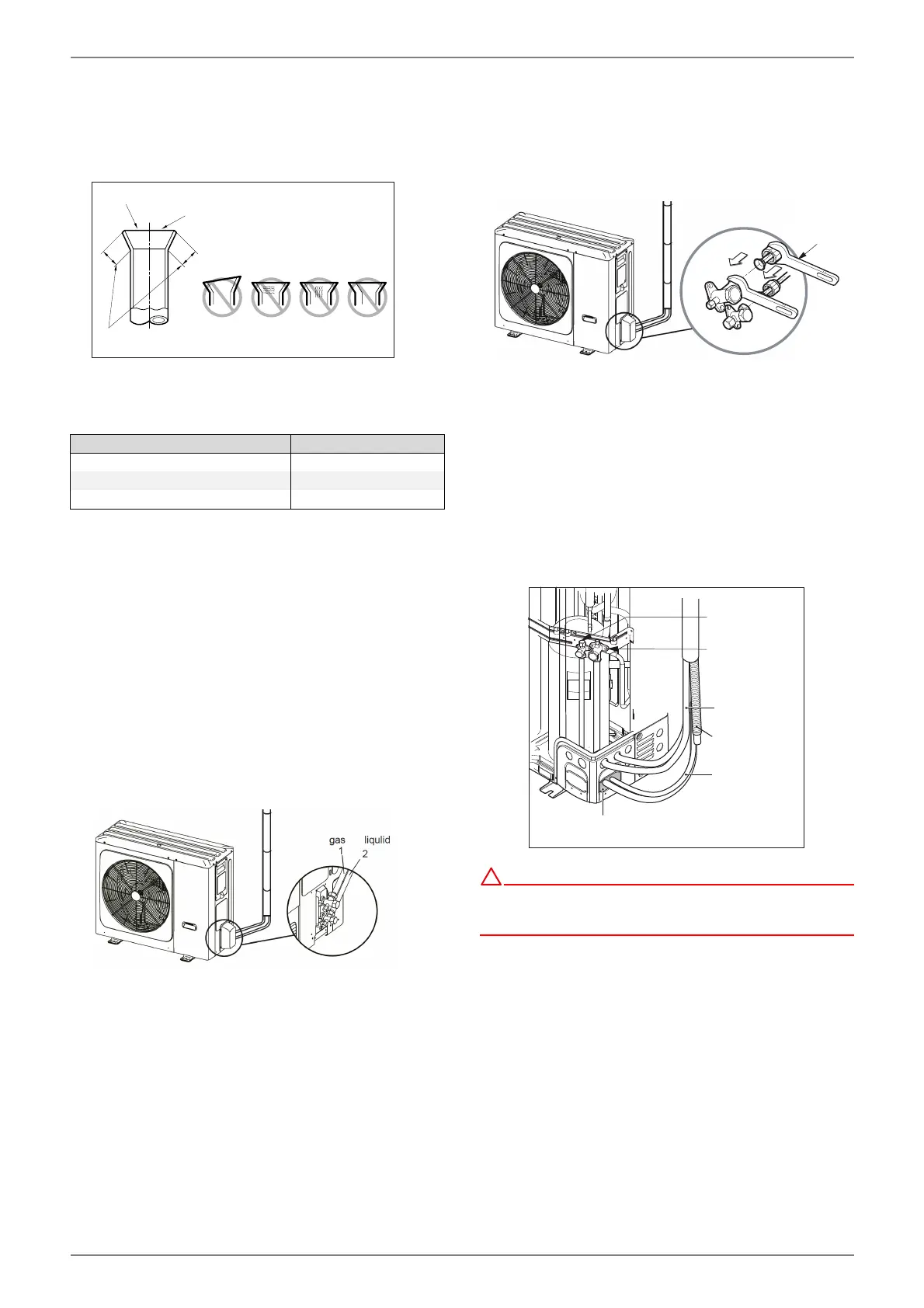 gas
liqulid
1
2