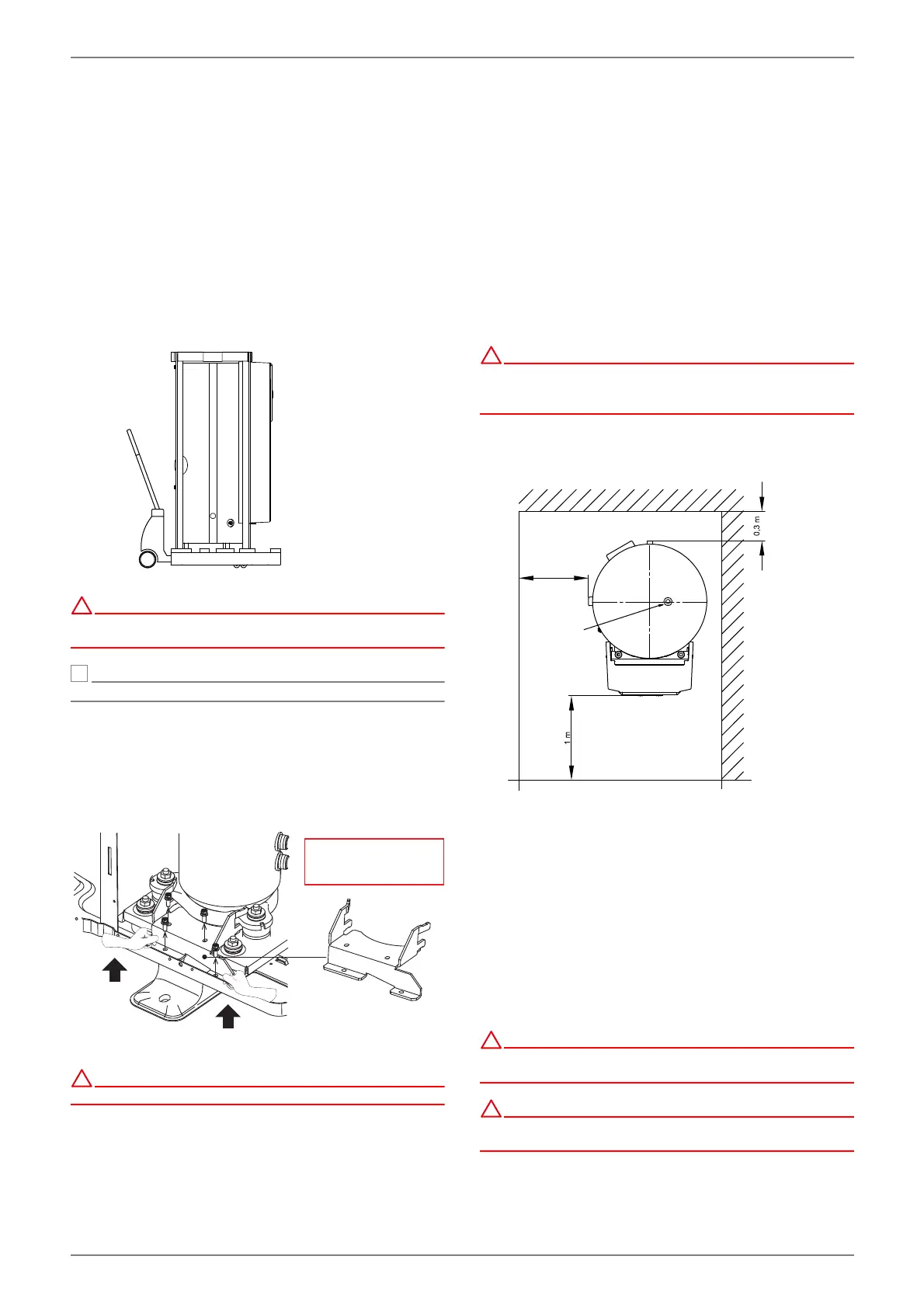 0,3 m

1 m