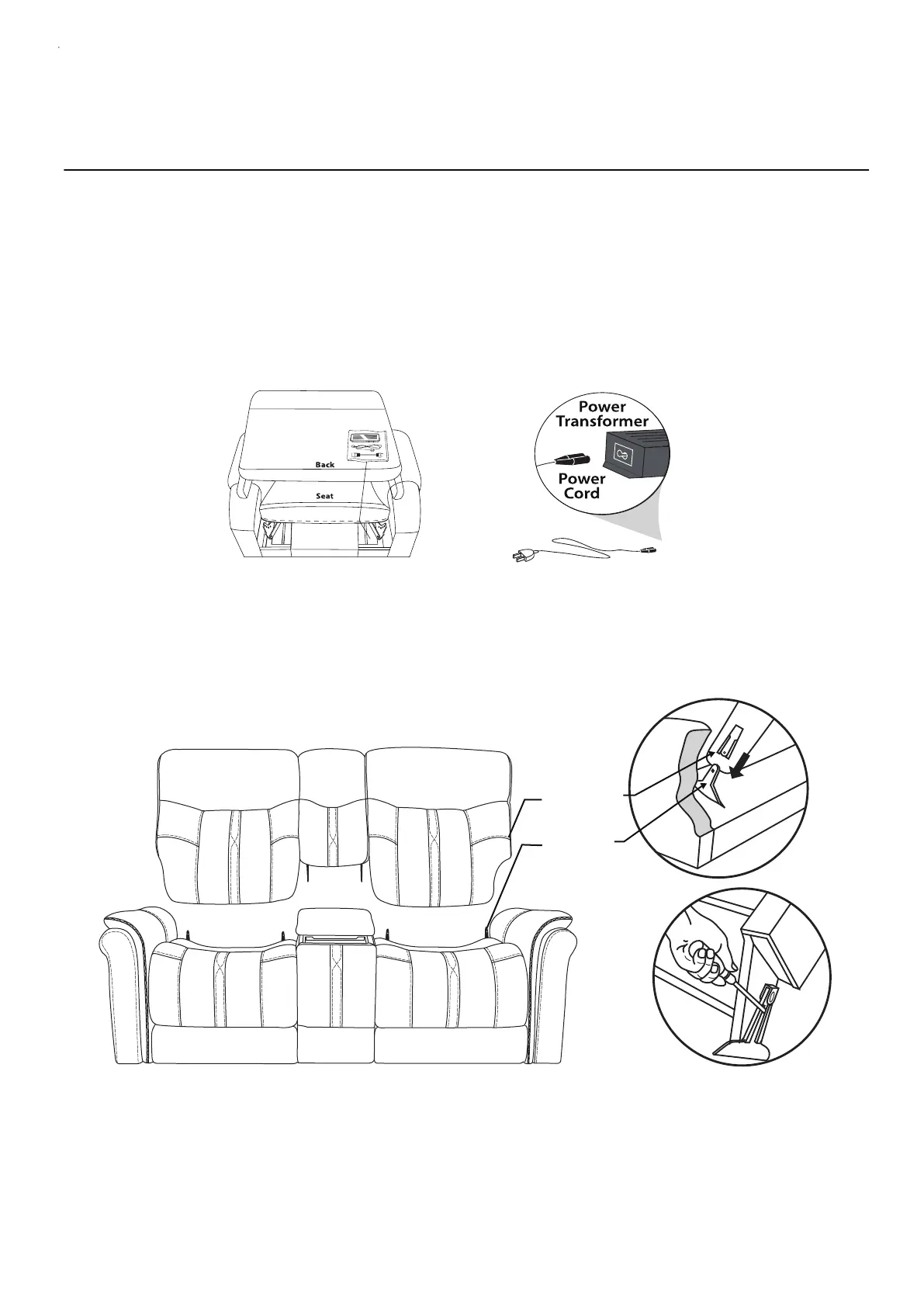 Back

Seat

Power Transformer

Power Cord