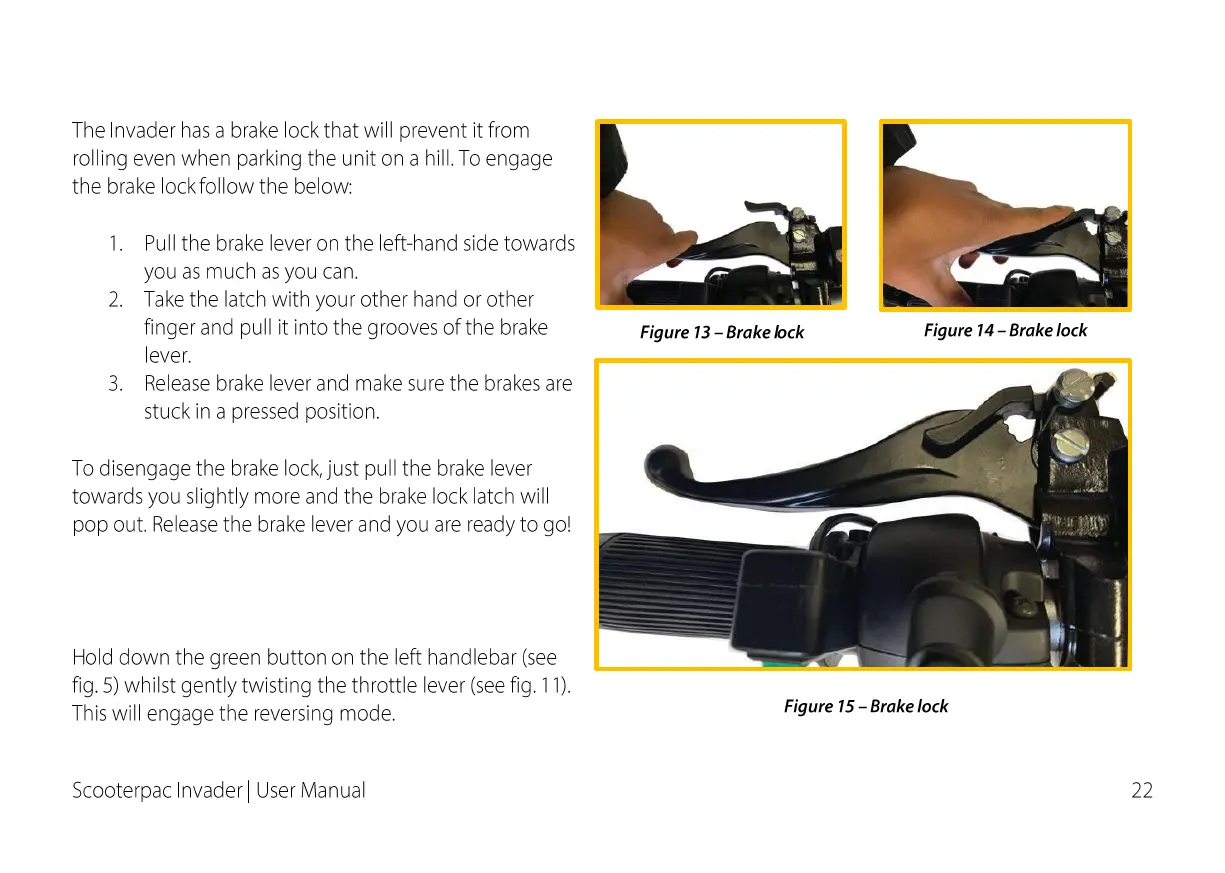 The Invader has a brake lock that will prevent it from rolling even when parking the unit on a hill. To engage the brake lock follow the below:

1. Pull the brake lever on the left-hand side towards you as much as you can.
2. Take the latch with your other hand or other finger and pull it into the grooves of the brake lever.
3. Release brake lever and make sure the brakes are stuck in a pressed position.

To disengage the brake lock, just pull the brake lever towards you slightly more and the brake lock latch will pop out. Release the brake lever and you are ready to go!

Hold down the green button on the left handlebar (see fig. 5) whilst gently twisting the throttle lever (see fig. 11). This will engage the reversing mode.

Figure 13 – Brake lock

Figure 14 – Brake lock

Figure 15 – Brake lock

Scooterpac Invader | User Manual

22