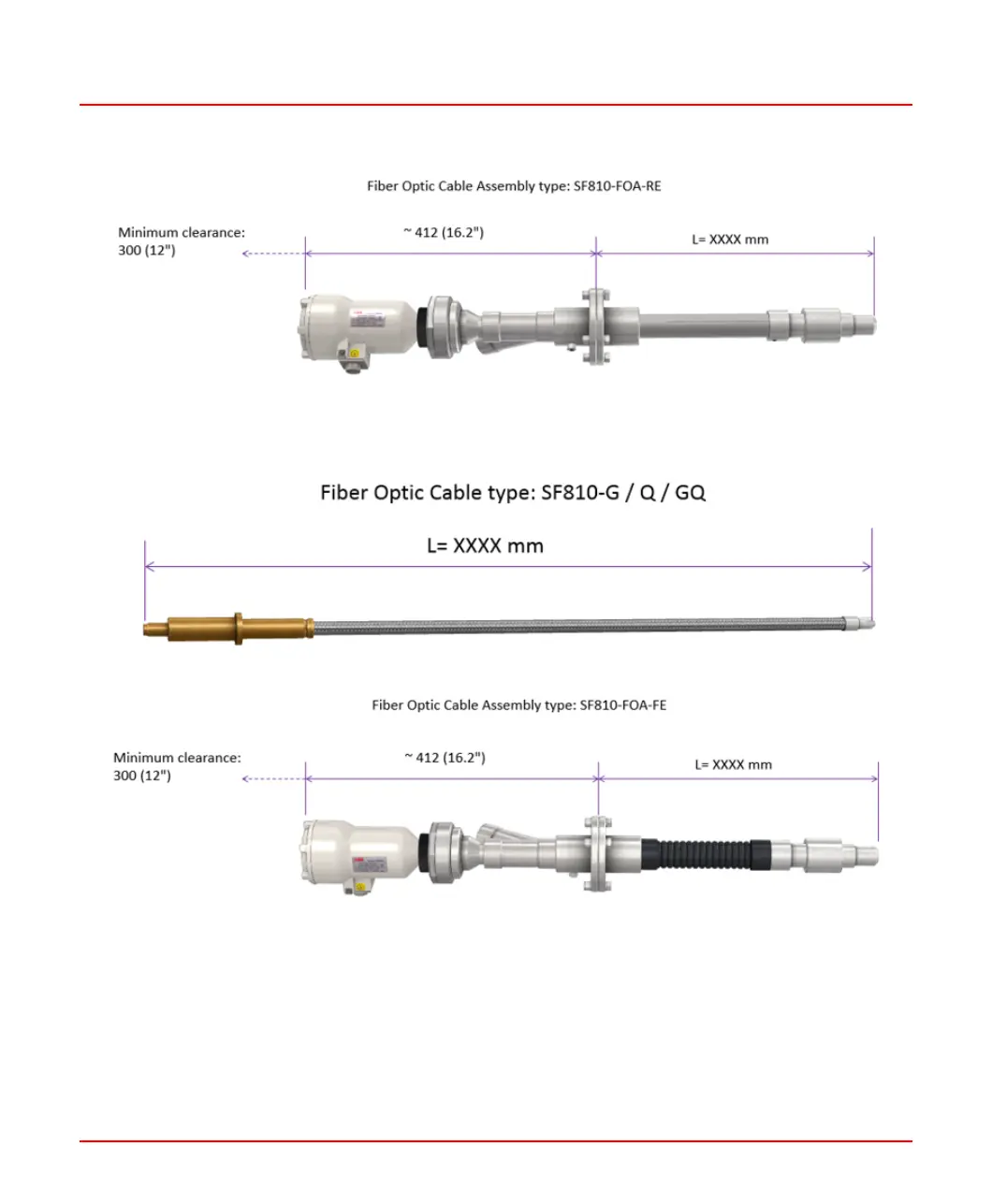 Fiber Optic Cable Assembly type: SF810-FOA-RE

Minimum clearance: 300 (12")

~ 412 (16.2")

L= XXXX mm

Fiber Optic Cable type: SF810-G / Q / GQ

L= XXXX mm

Fiber Optic Cable Assembly type: SF810-FOA-FE

Minimum clearance: 300 (12")

~ 412 (16.2")

L= XXXX mm