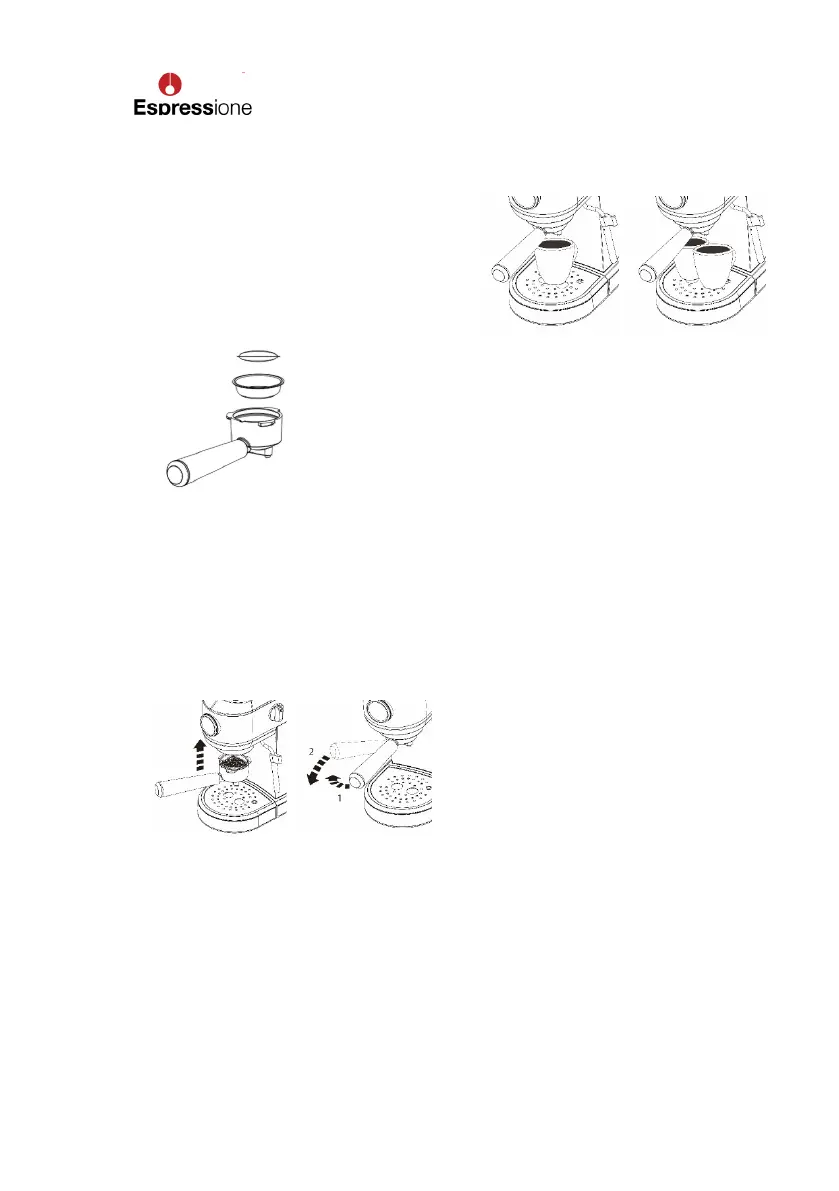 Espressione

2

1