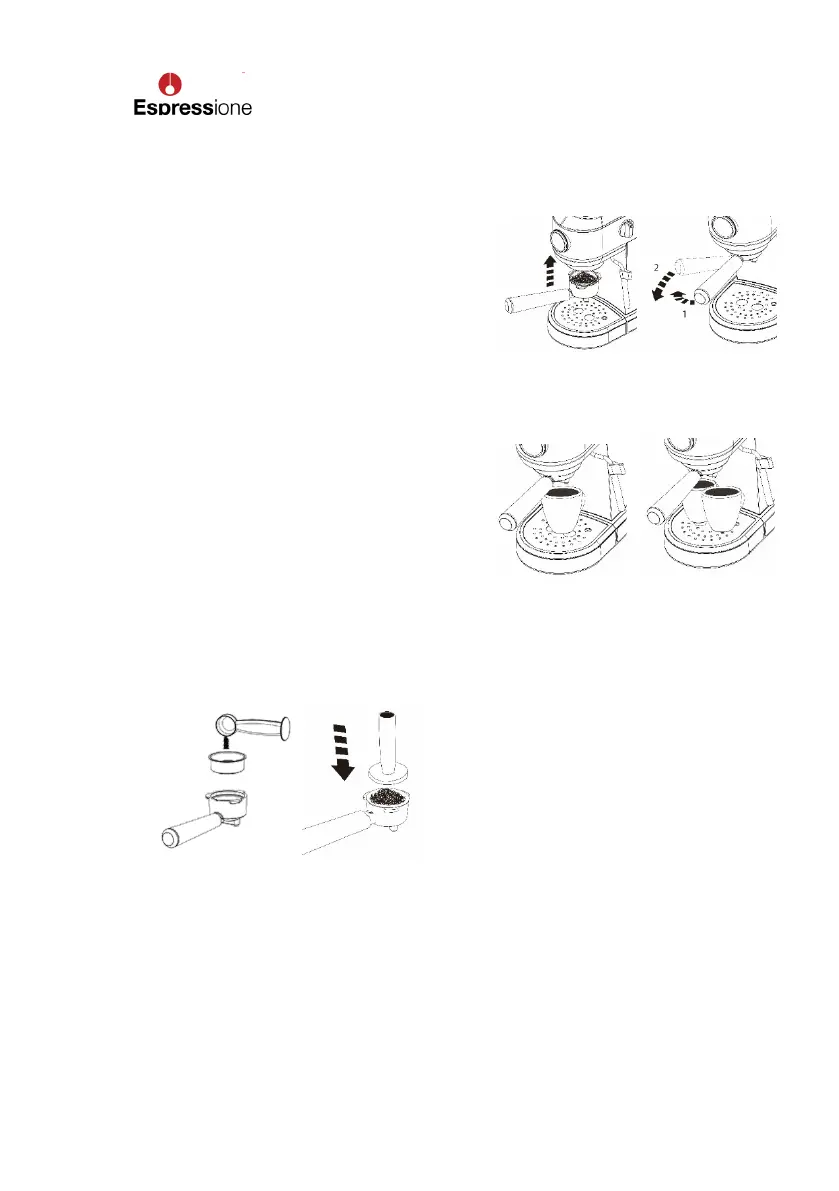 Espressione

2

1