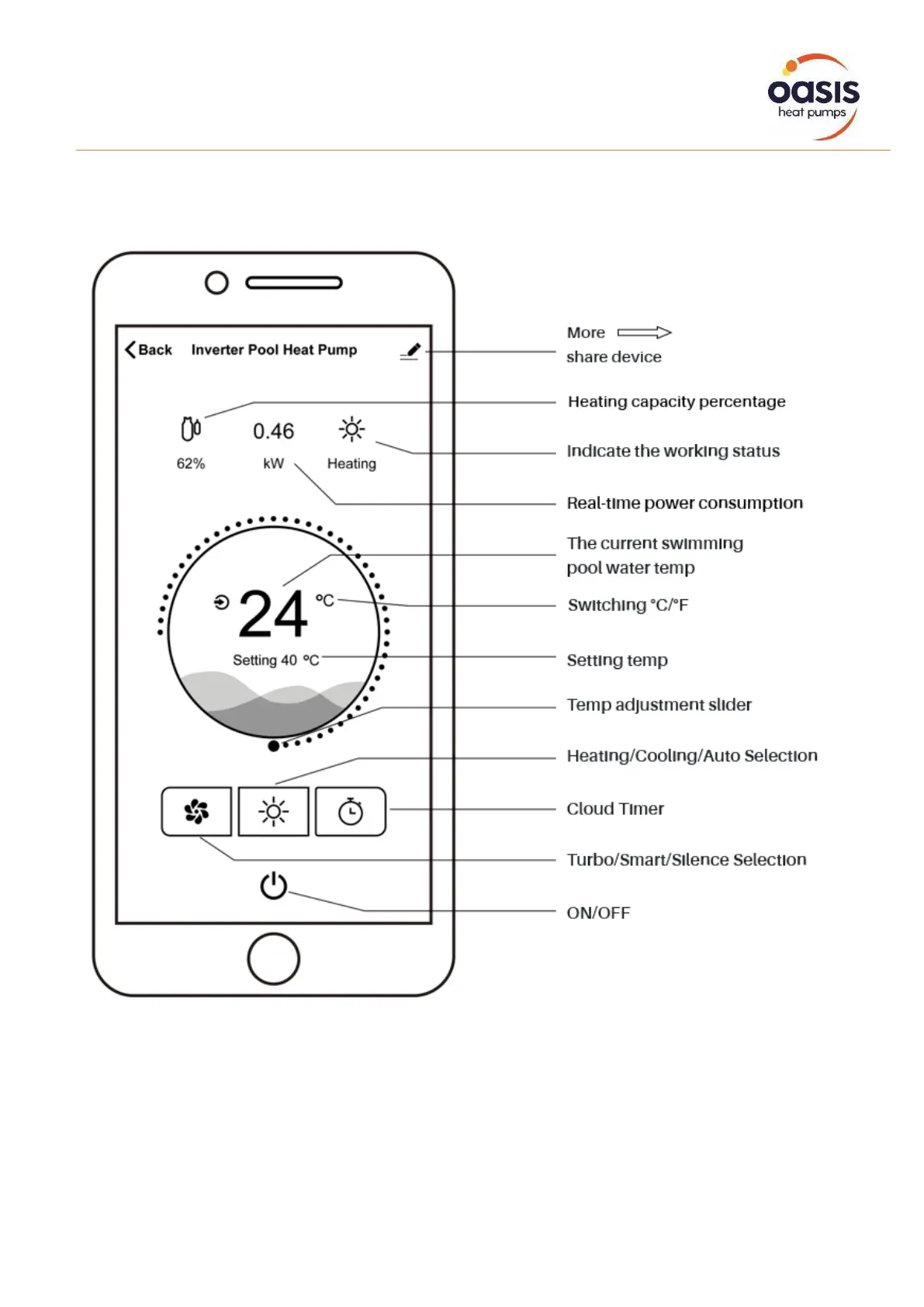 oasis
heat pumps

Back Inverter Pool Heat Pump

62%

0.46
kW

Heating

24 °C

Setting 40 °C

More
share device

Heating capacity percentage

Indicate the working status

Real-time power consumption

The current swimming pool water temp

Switching °C/°F

Setting temp

Temp adjustment slider

Heating/Cooling/Auto Selection

Cloud Timer

Turbo/Smart/Silence Selection

ON/OFF