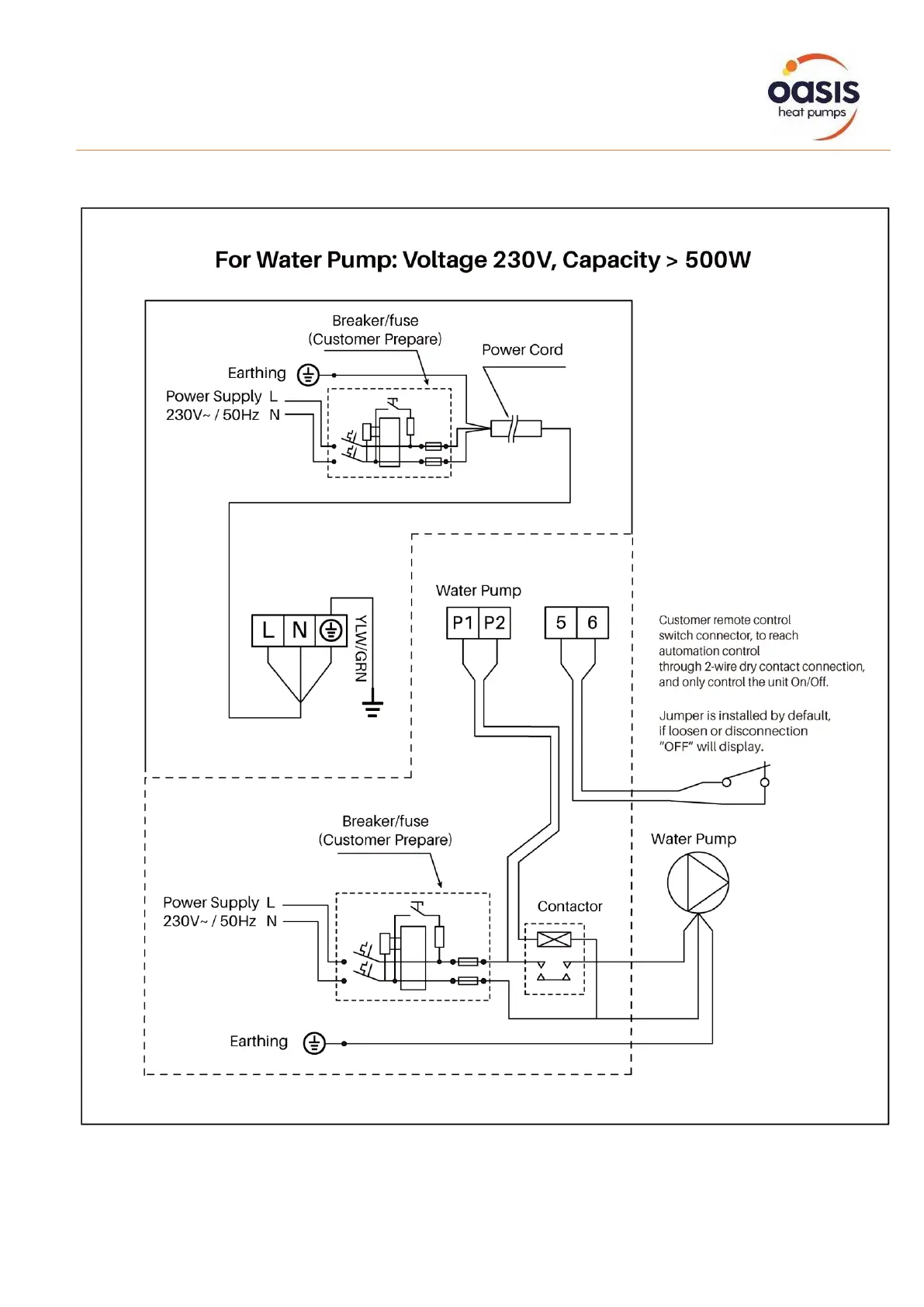 oasis
heat pumps

For Water Pump: Voltage 230V, Capacity > 500W

Breaker/fuse
(Customer Prepare)

Power Cord

Earthing

Power Supply L
230V~ / 50Hz N

L N

YLW/GRN

Water Pump

P1 P2

5 6

Customer remote control switch connector, to reach automation control through 2-wire dry contact connection, and only control the unit On/Off.

Jumper is installed by default, if loosen or disconnection "OFF" will display.

Breaker/fuse
(Customer Prepare)

Water Pump

Power Supply L
230V~ / 50Hz N

Contactor

Earthing