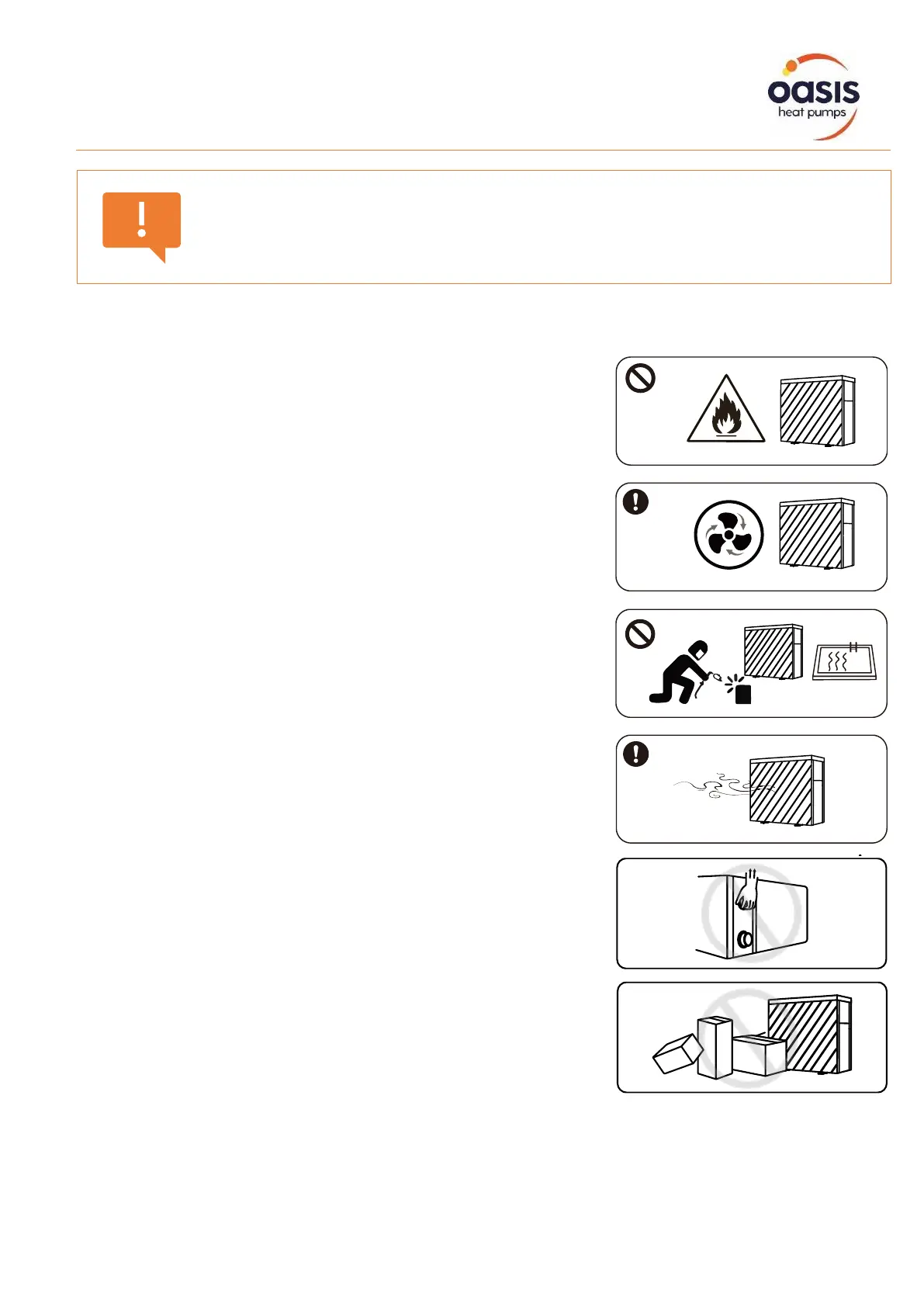 oasis
heat pumps