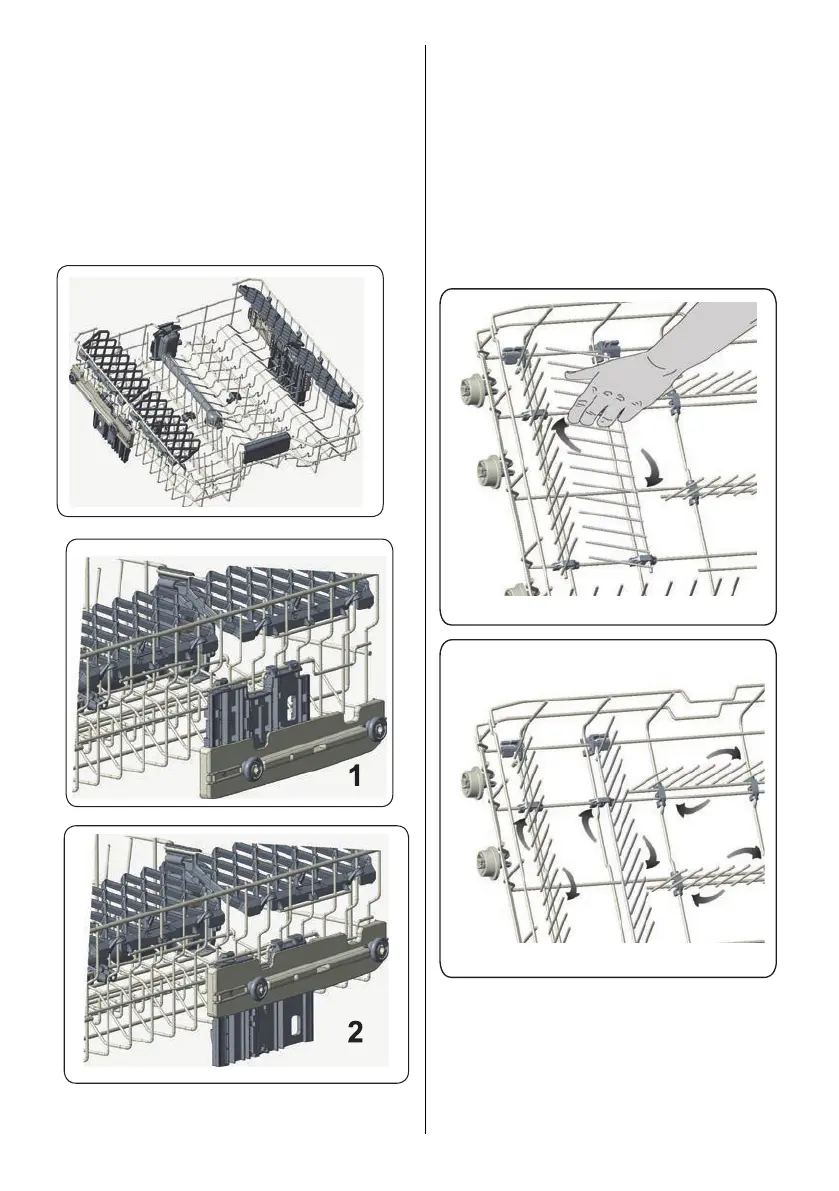 1

2