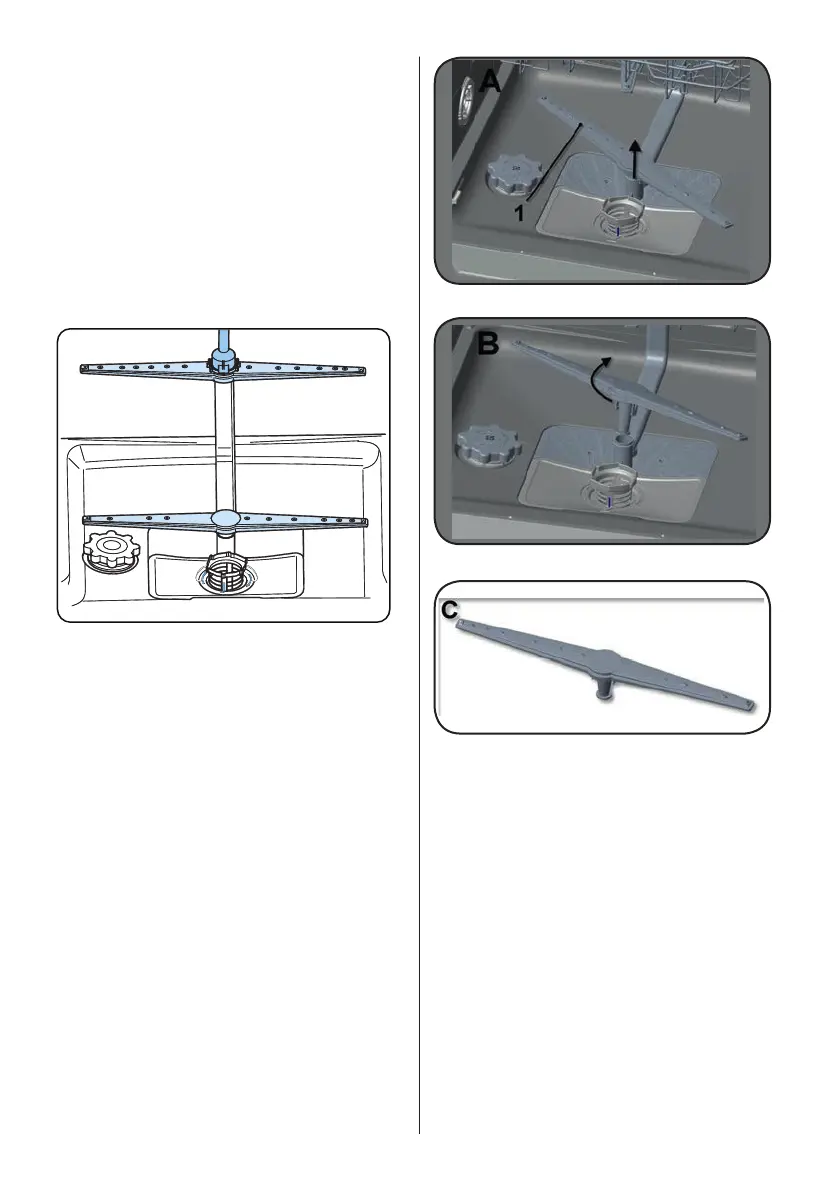 A

1

B

C