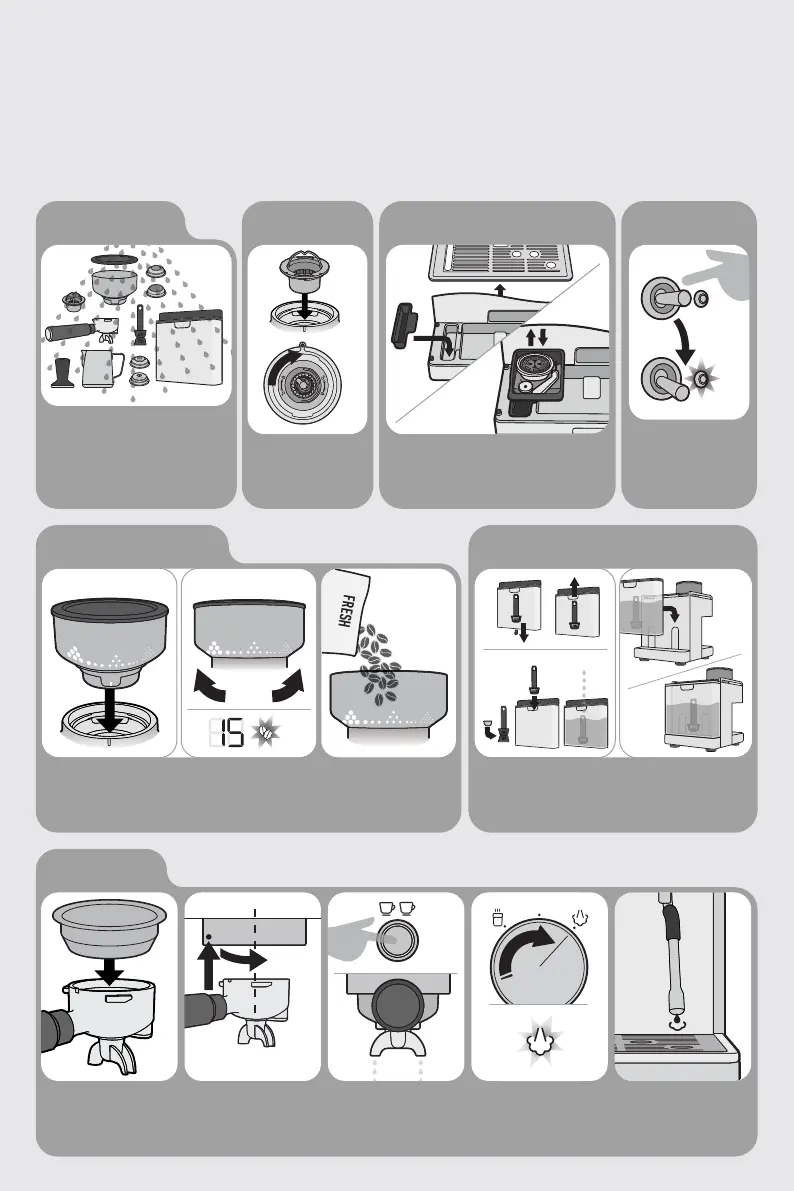 FRESH

15