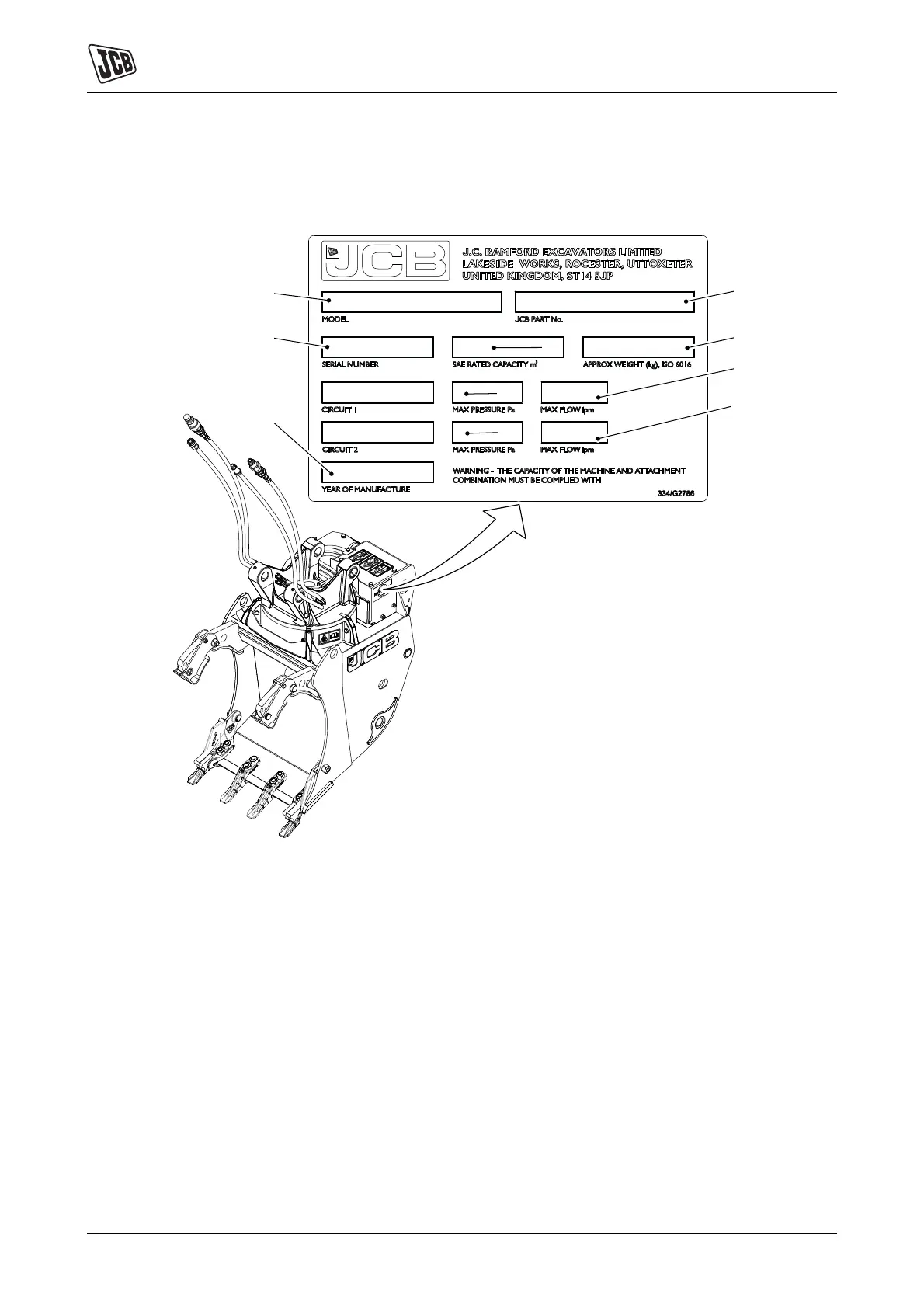 JCB

JCB

J.C. BAMFORD EXCAVATORS LIMITED
LAKESIDE WORKS, ROCESTER, UTTOXETER
UNITED KINGDOM, ST14 5JP

MODEL

JCB PART No.

SERIAL NUMBER

SAE RATED CAPACITY $m^3$

APPROX WEIGHT (kg), ISO 6016

CIRCUIT 1

MAX PRESSURE Pa

MAX FLOW lpm

CIRCUIT 2

MAX PRESSURE Pa

MAX FLOW lpm

YEAR OF MANUFACTURE

WARNING - THE CAPACITY OF THE MACHINE AND ATTACHMENT COMBINATION MUST BE COMPLIED WITH

334/G2786

JCB