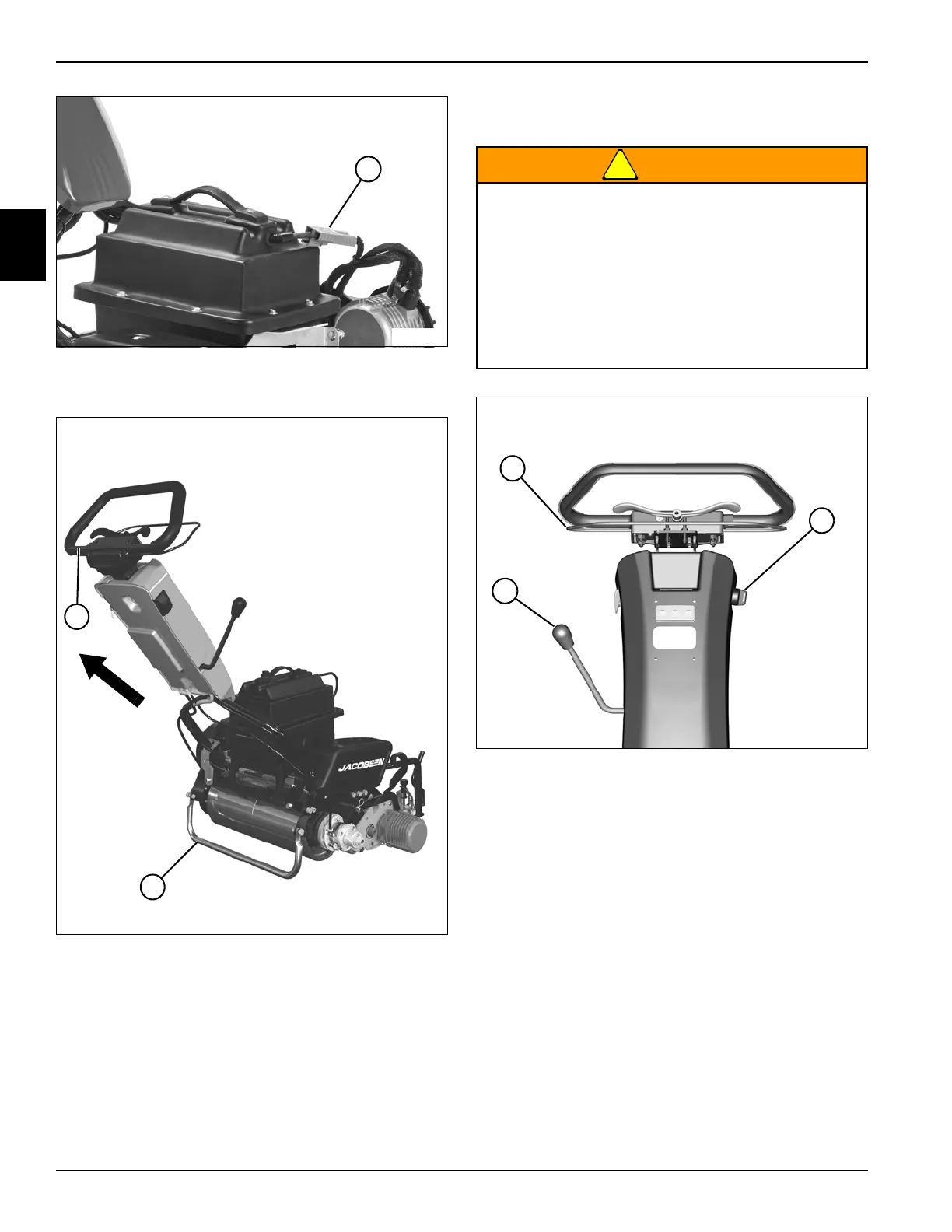 JACOBSEN