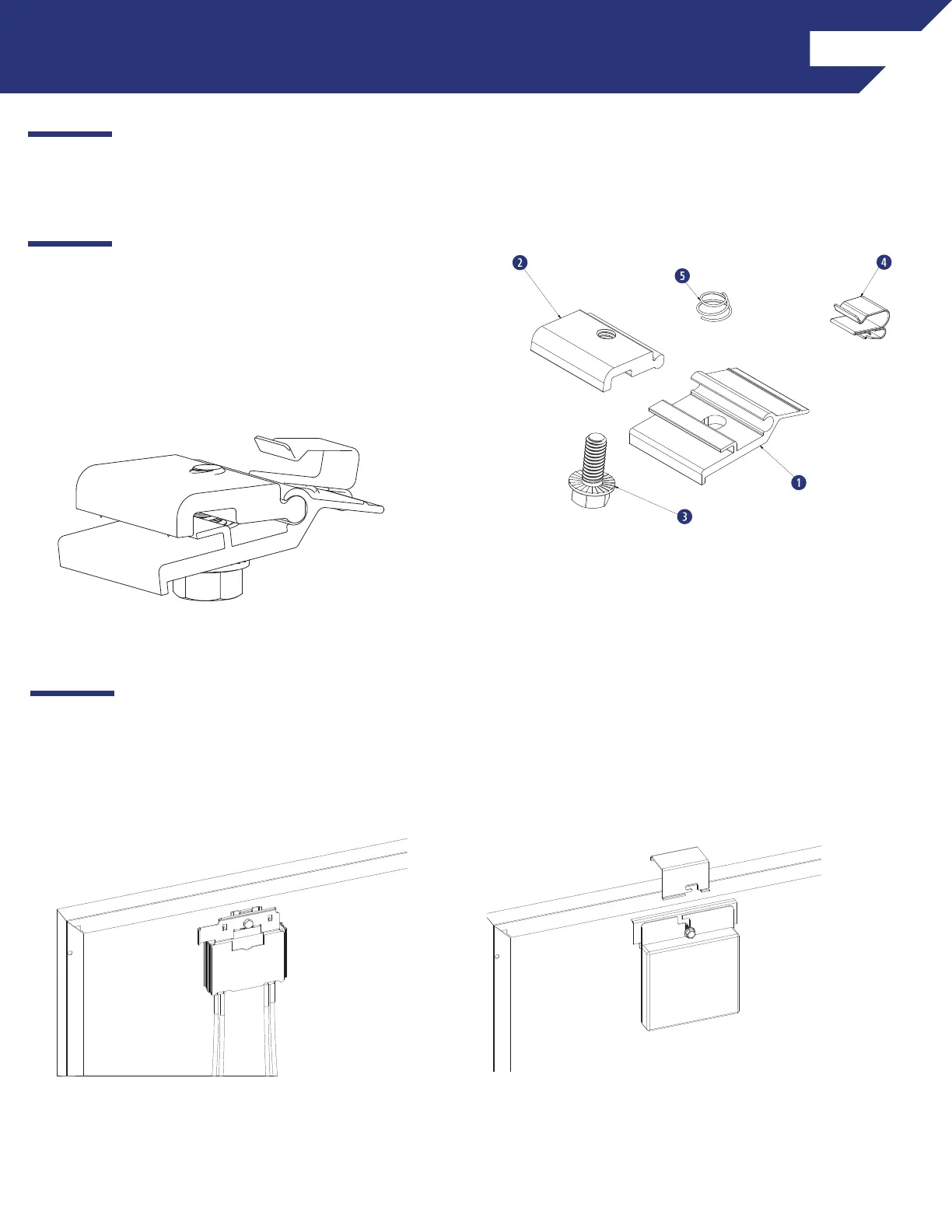 2

5

4

1

3