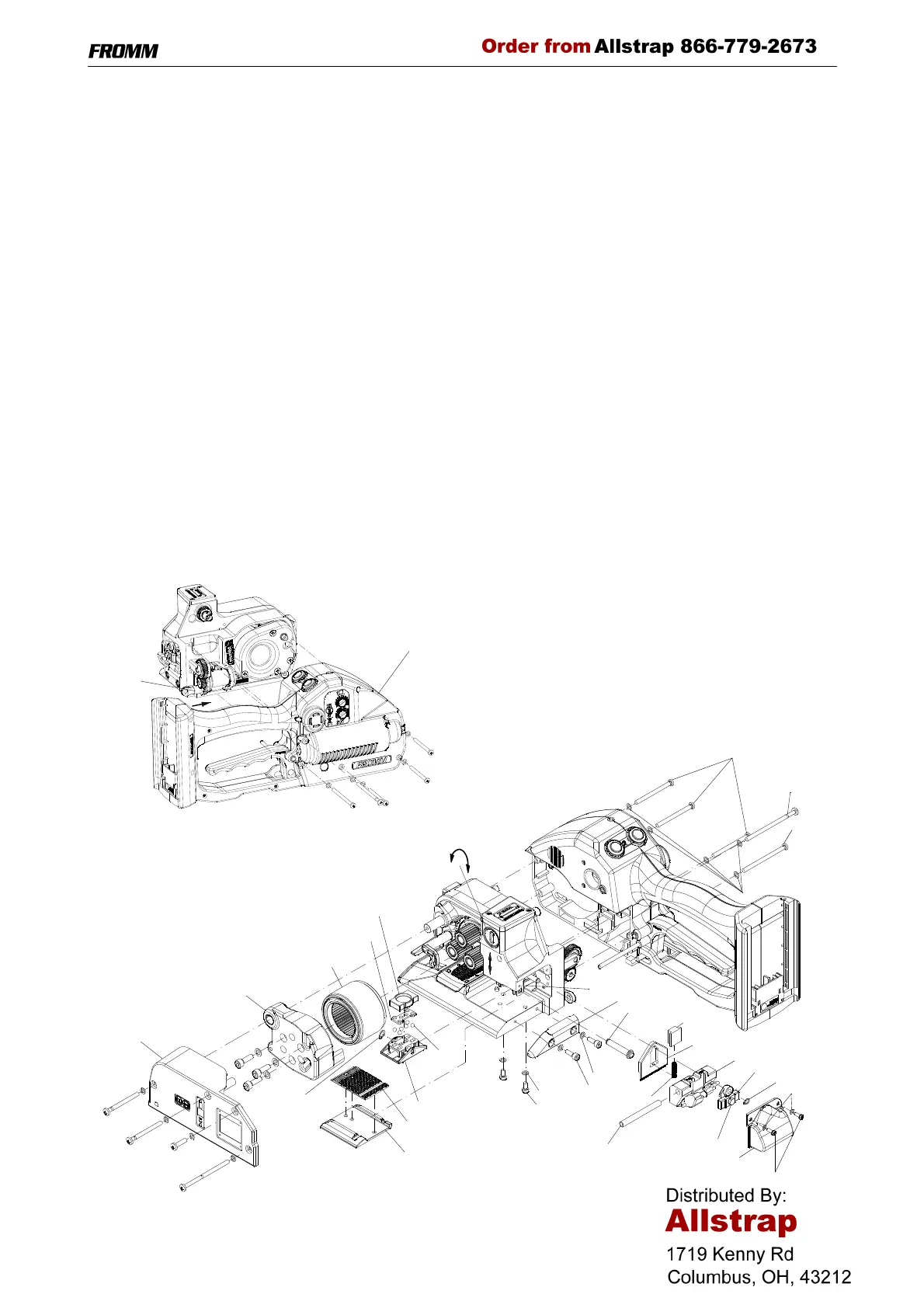 FROMM

Order from Allstrap 866-779-2673

Distributed By:
Allstrap
1719 Kenny Rd
Columbus, OH, 43212