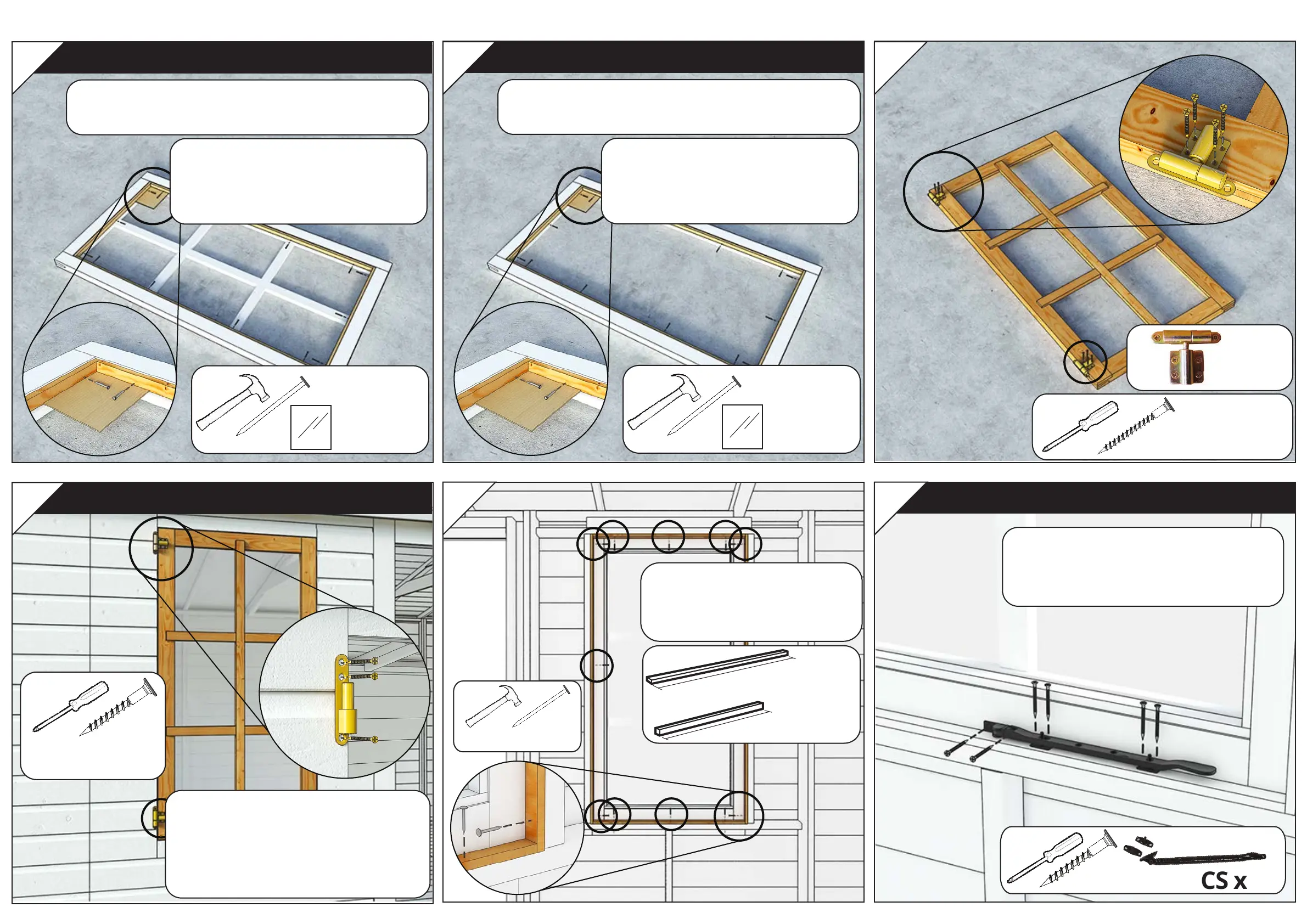 CS x