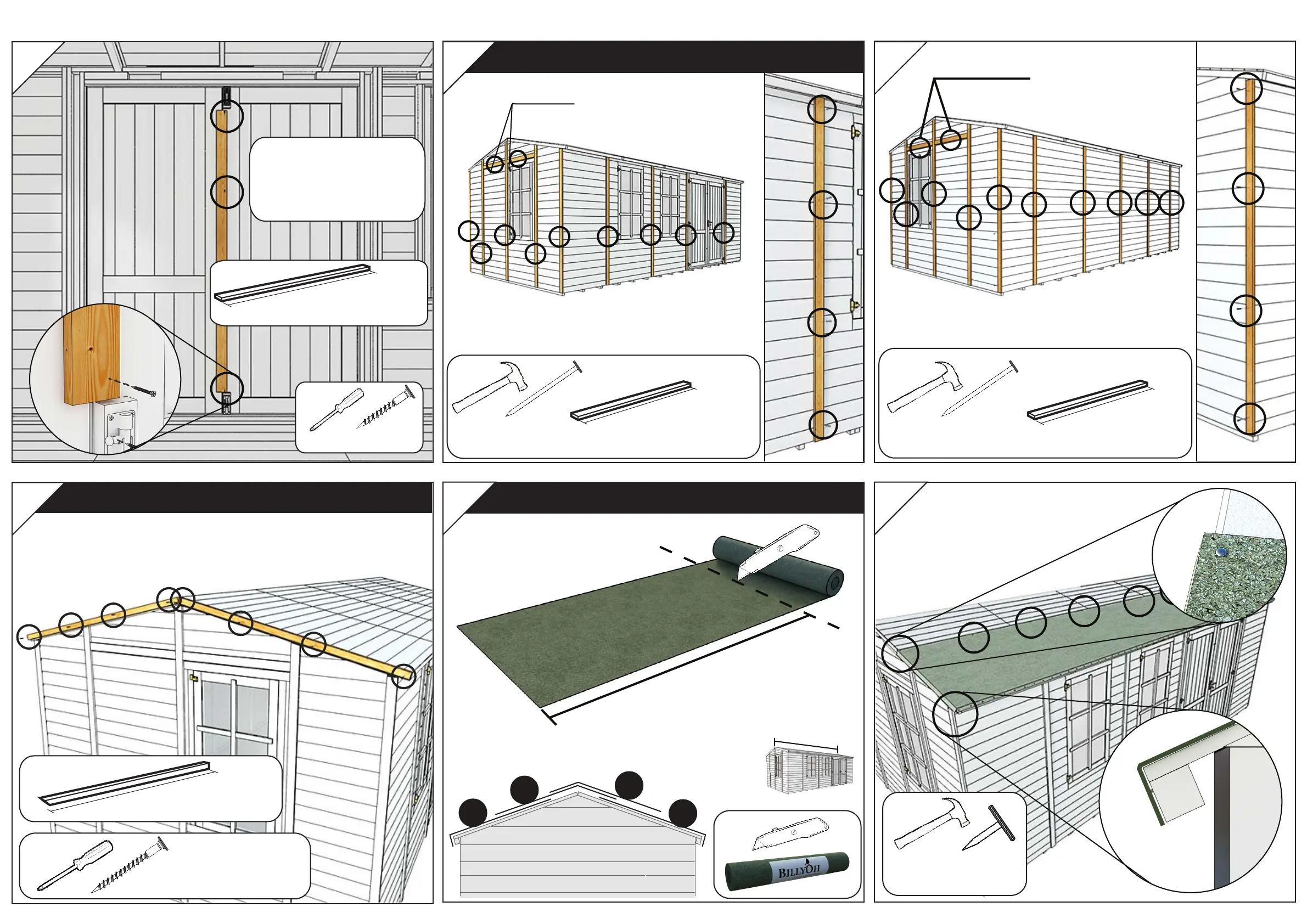 BILLYOH