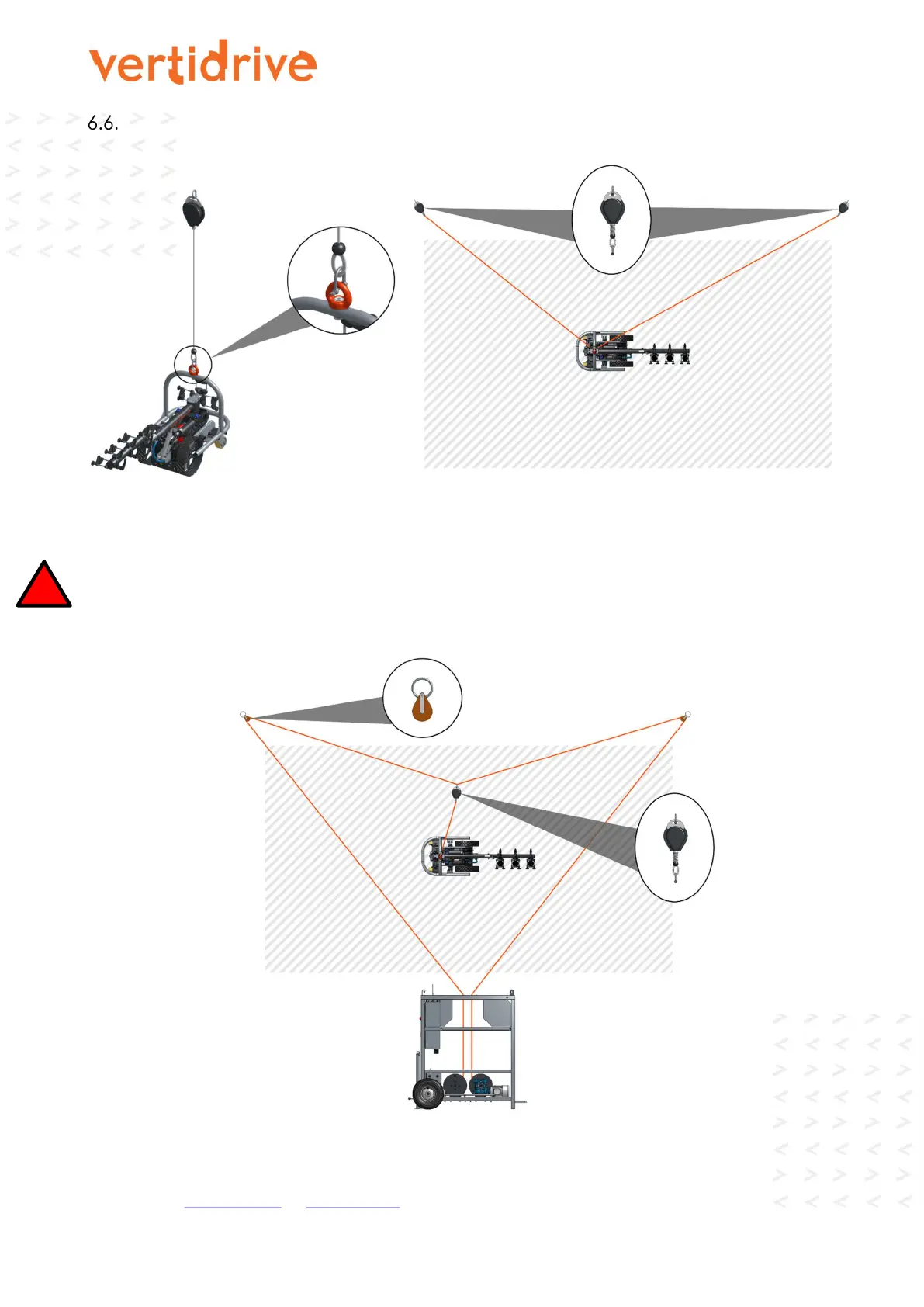 vertidrive

6.6.