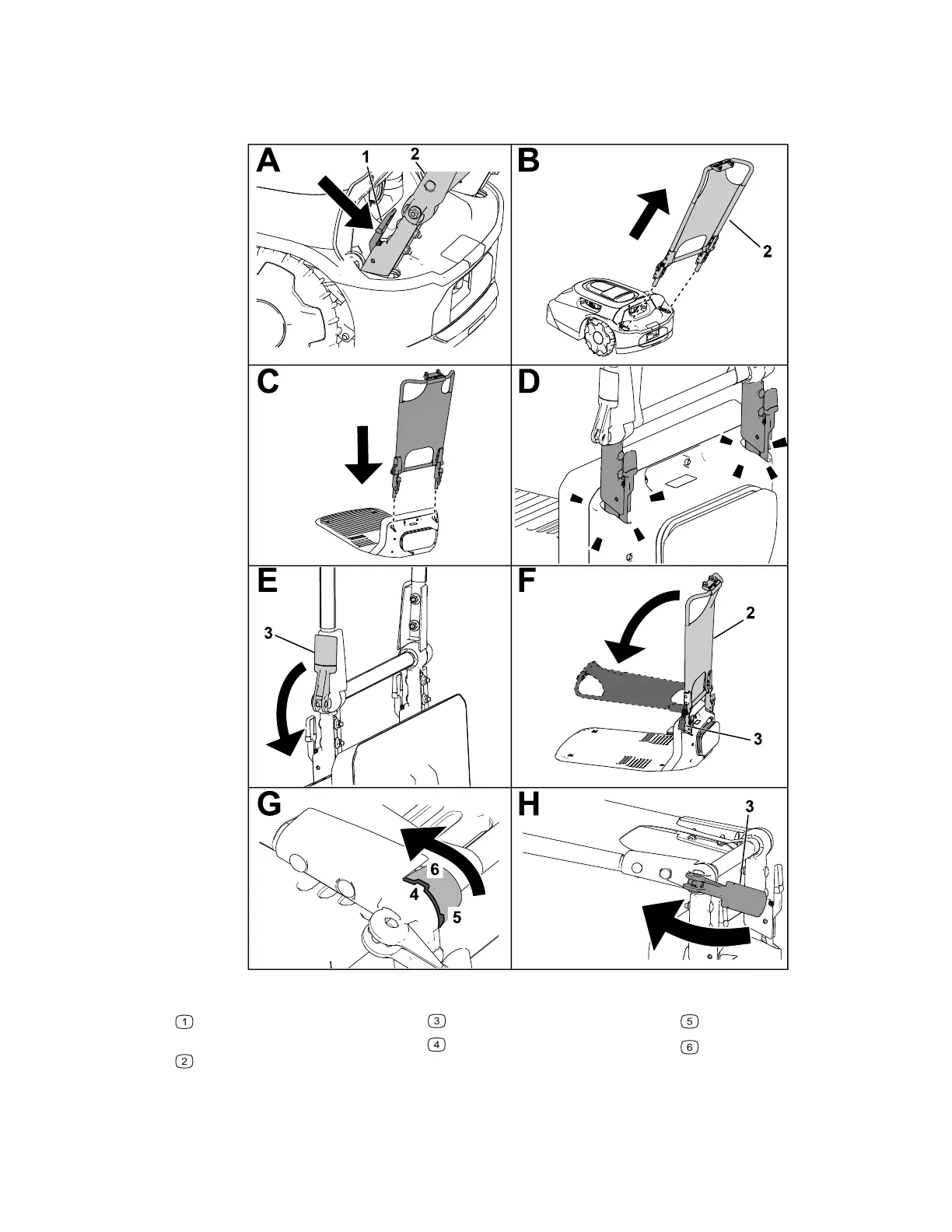 A
1
2

B
2

C

D

E
3

F
2
3

G
6
4
5

H
3

1
2
3
4
5
6