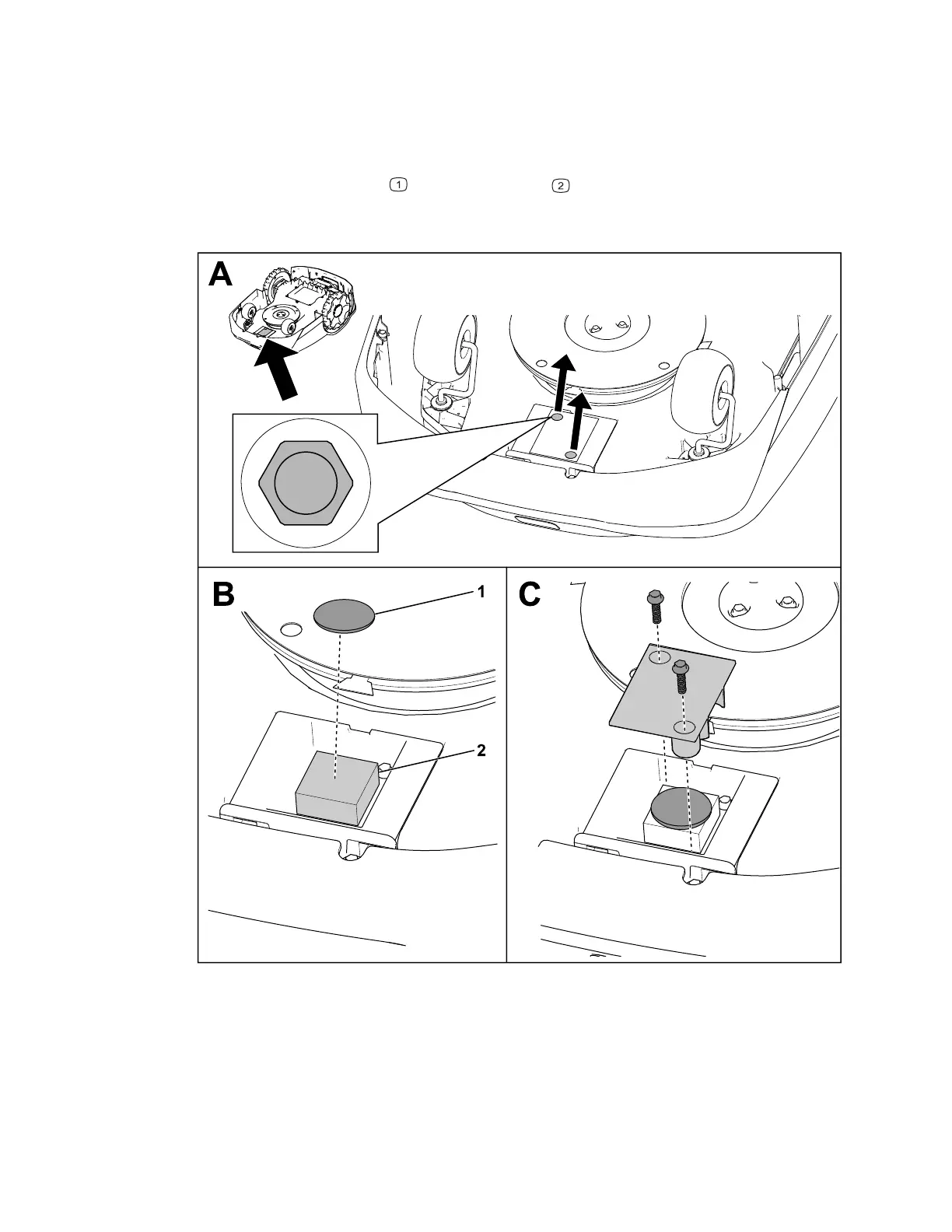 1 2

A

B

1

2

C