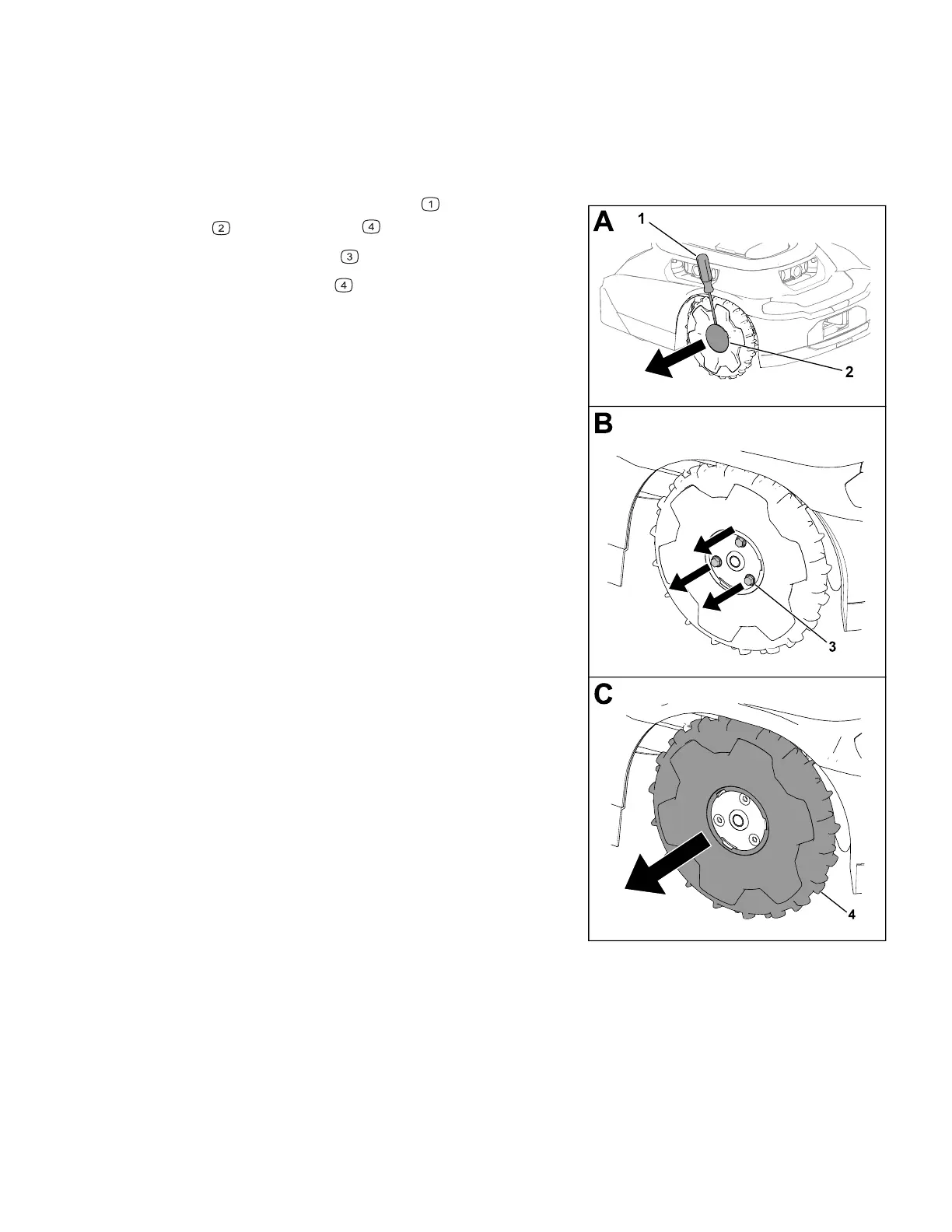 1
2
4
3
4

A
1
2

B
3

C
4