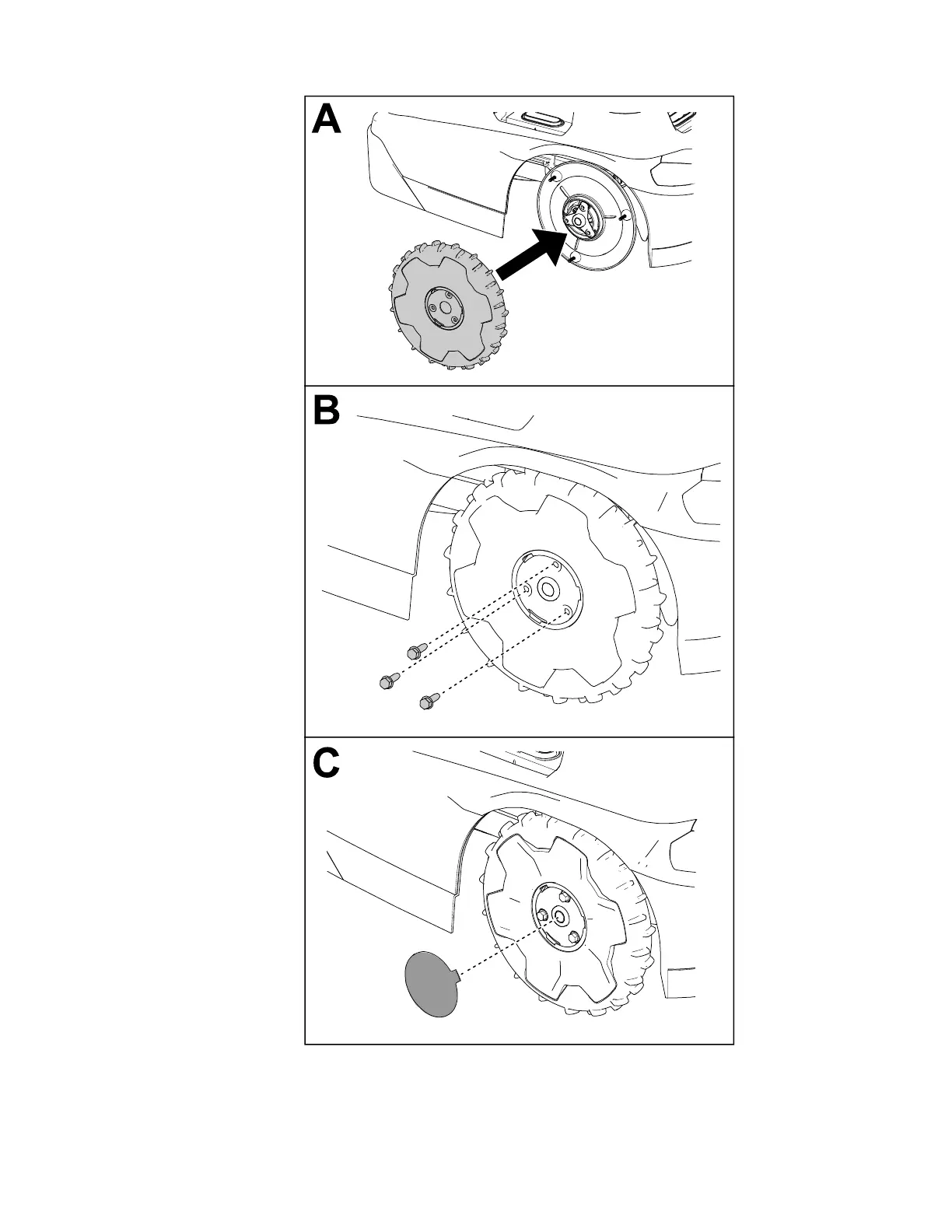 A

B

C