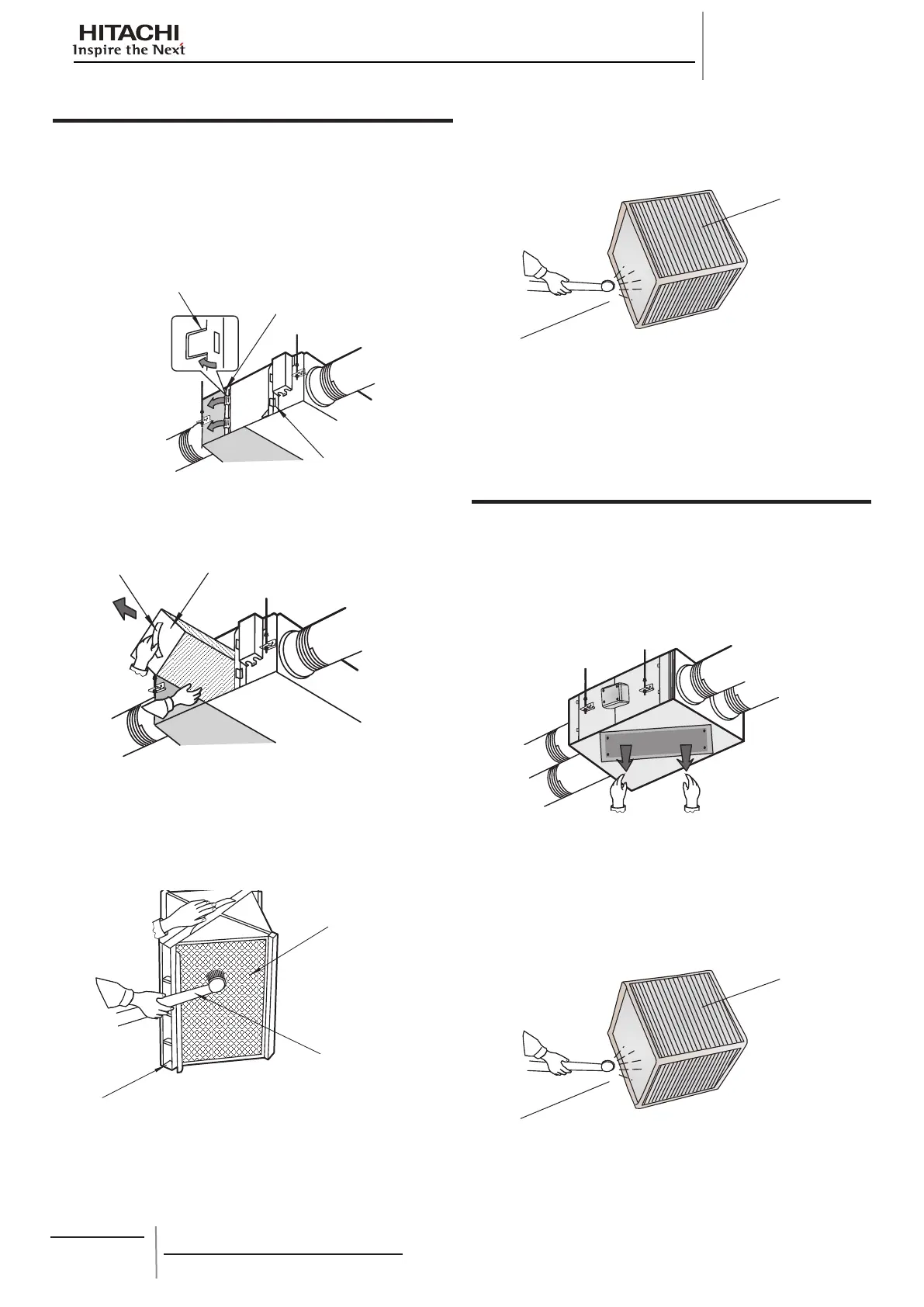 HITACHI
Inspire the Next