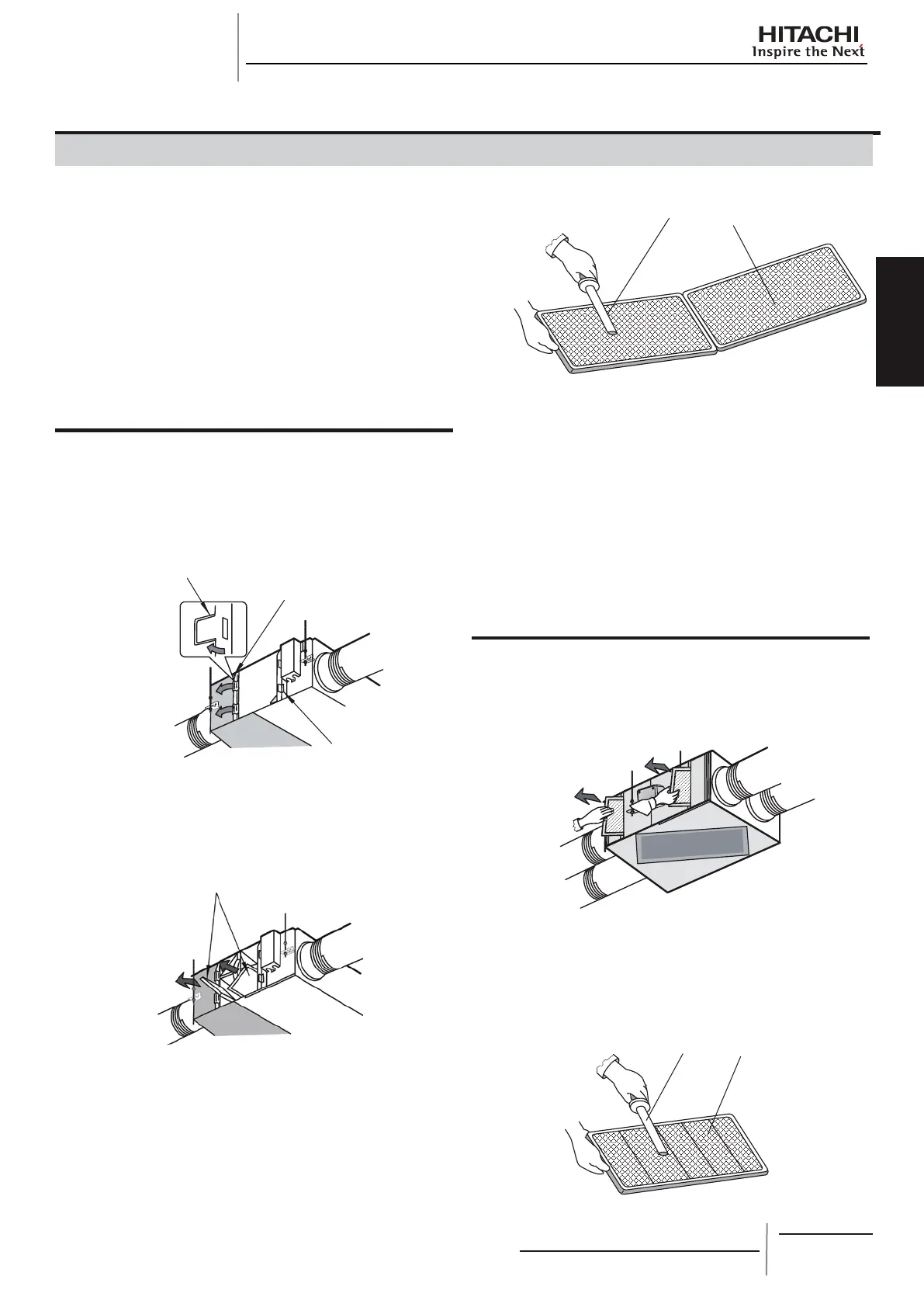 HITACHI
Inspire the Next