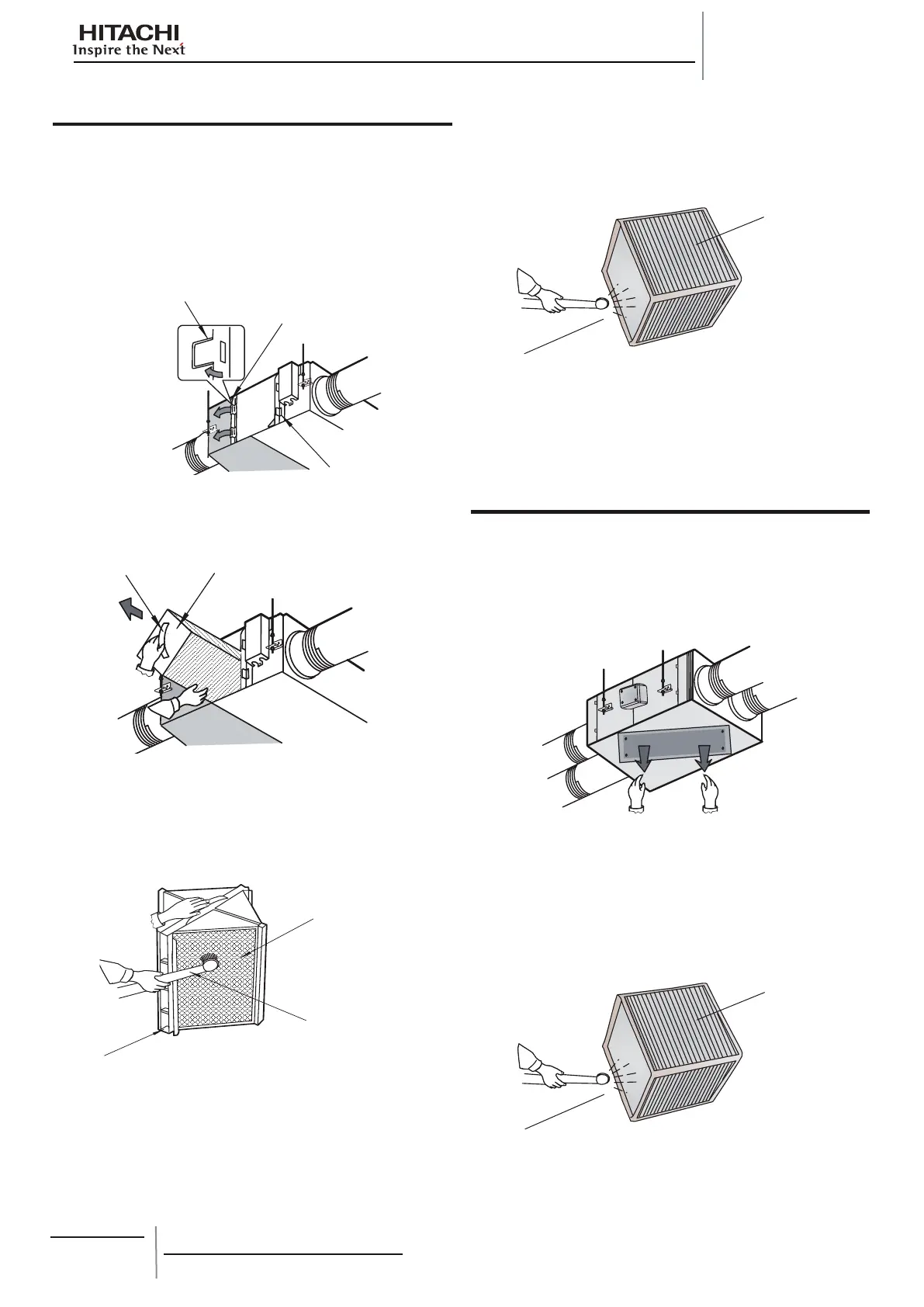 HITACHI
Inspire the Next