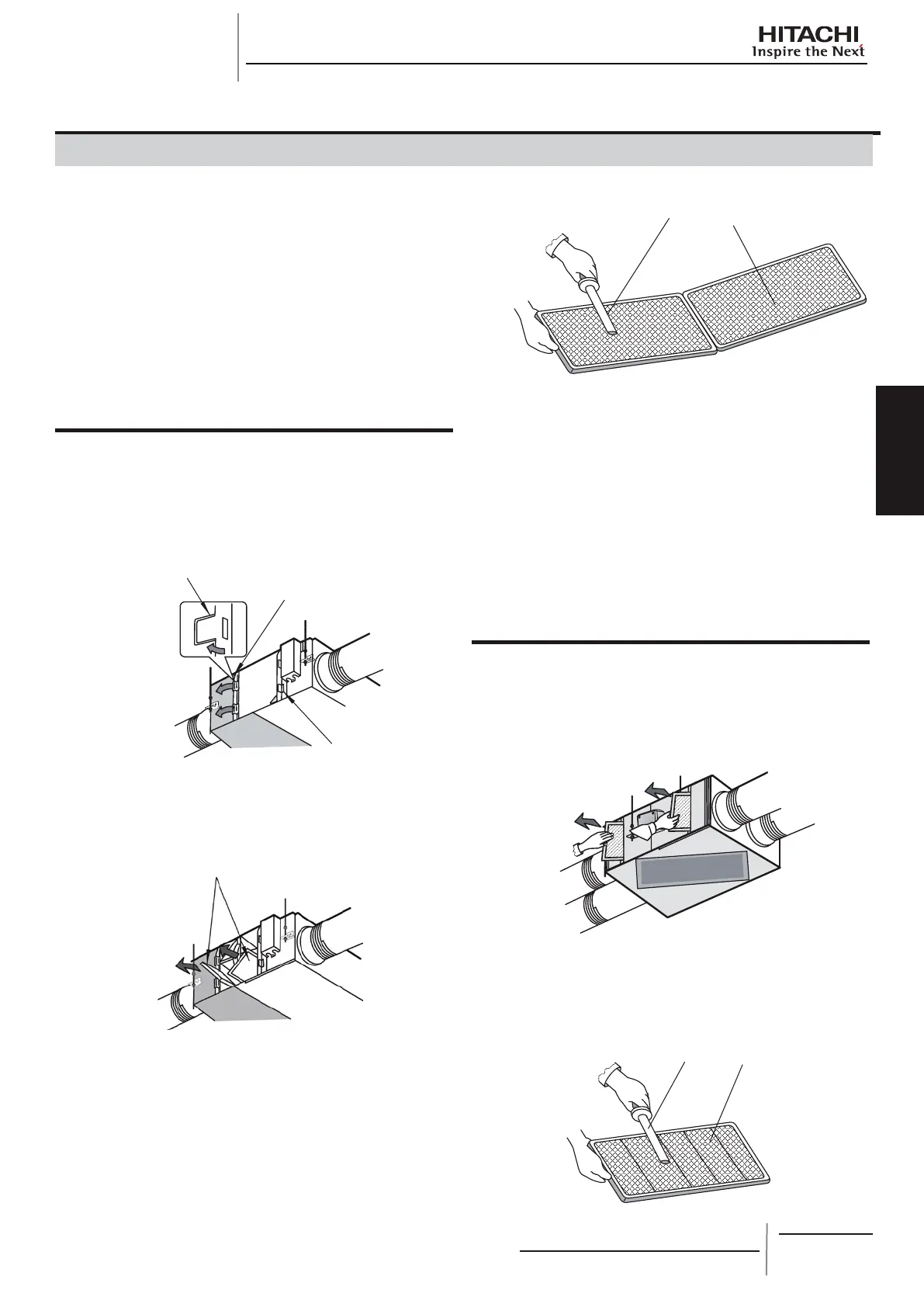 HITACHI
Inspire the Next