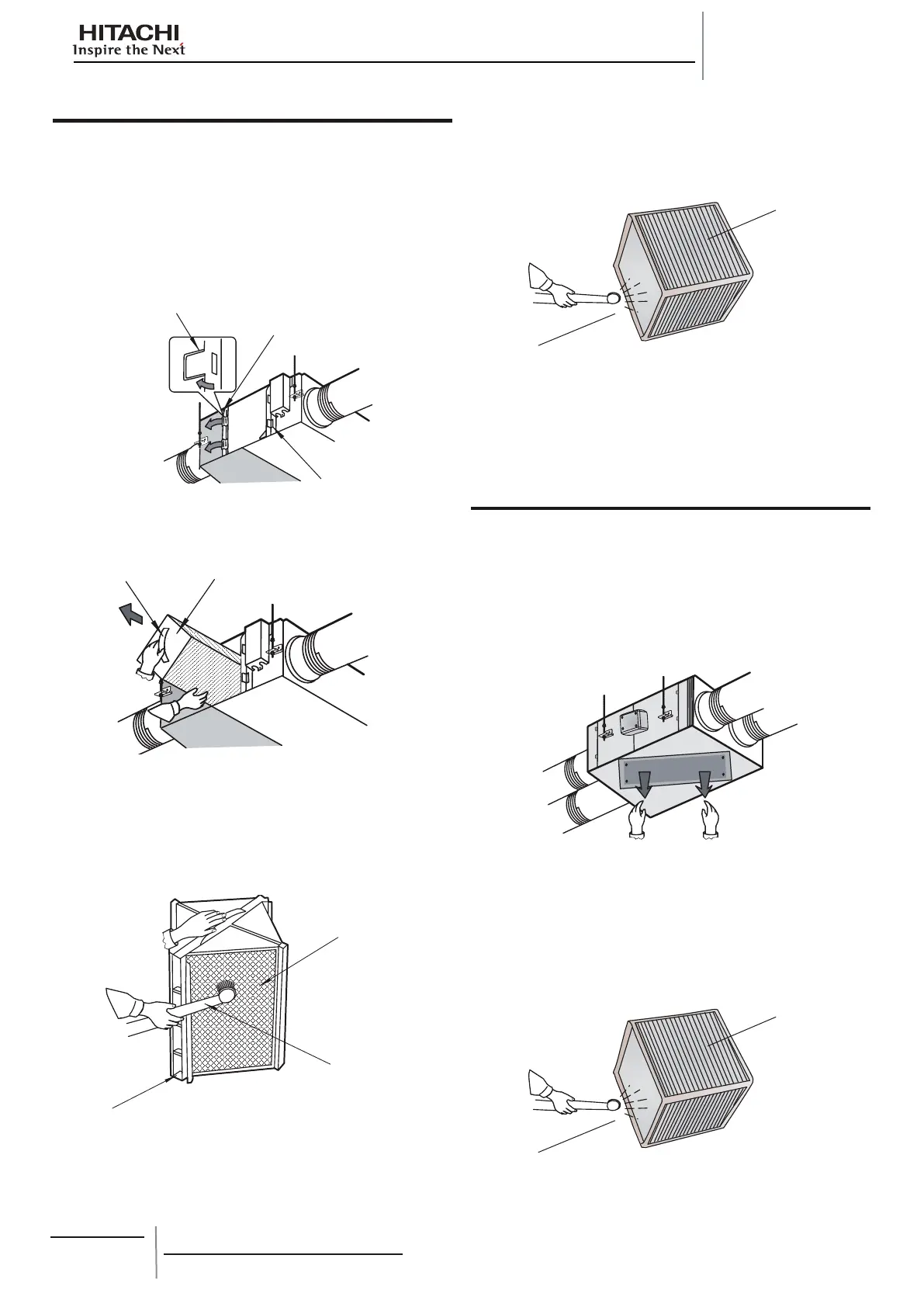 HITACHI
Inspire the Next