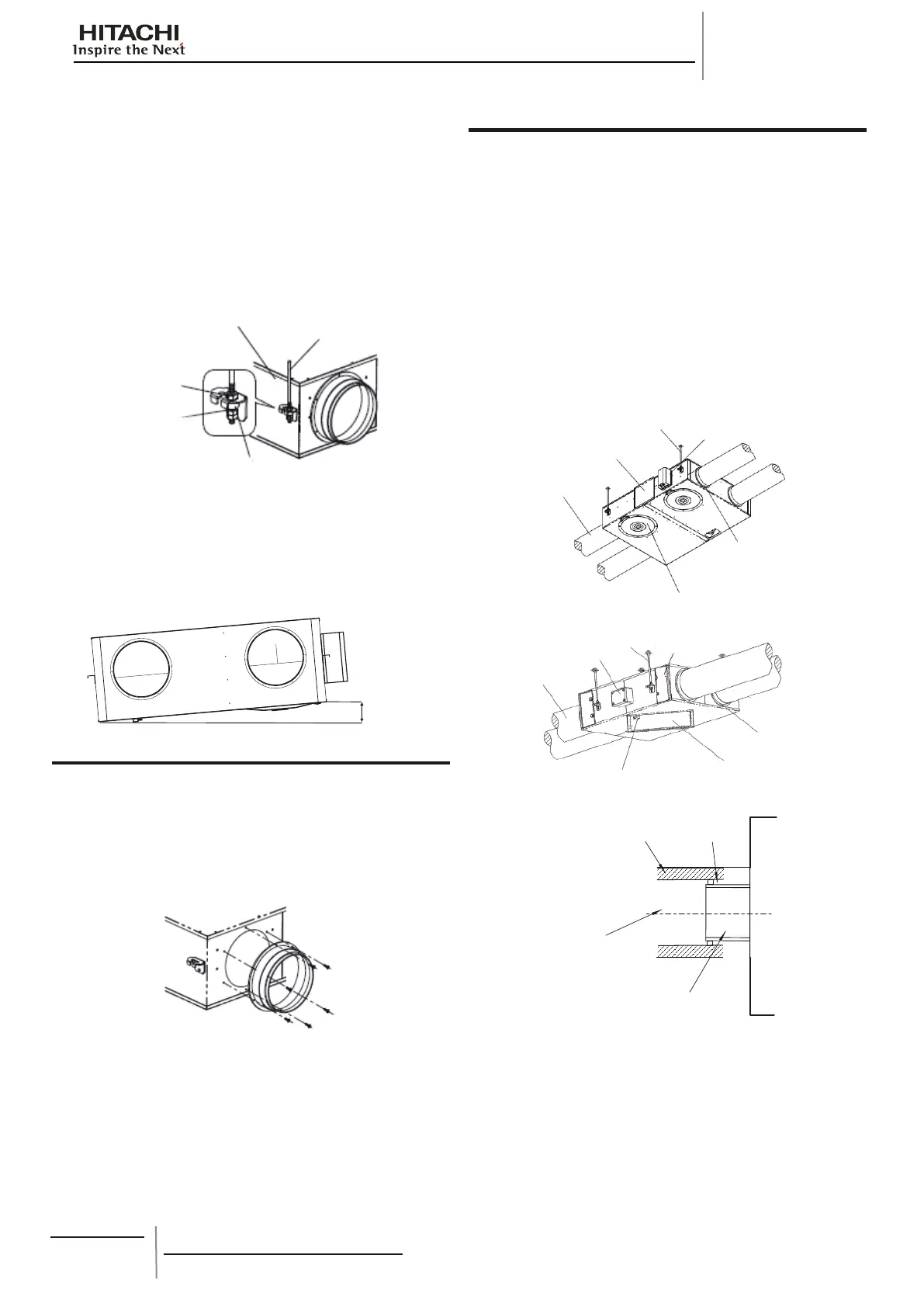 HITACHI
Inspire the Next