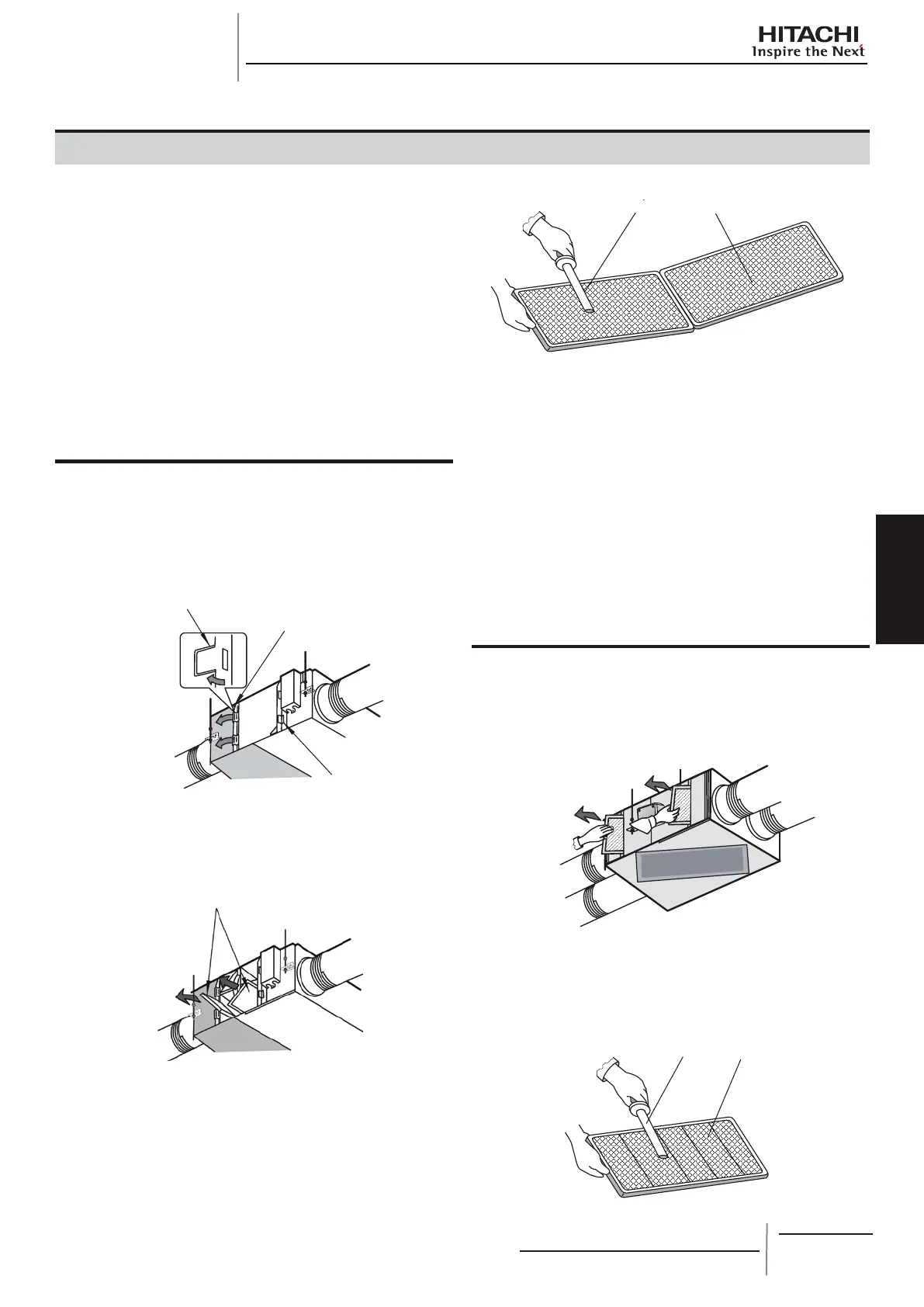 HITACHI
Inspire the Next