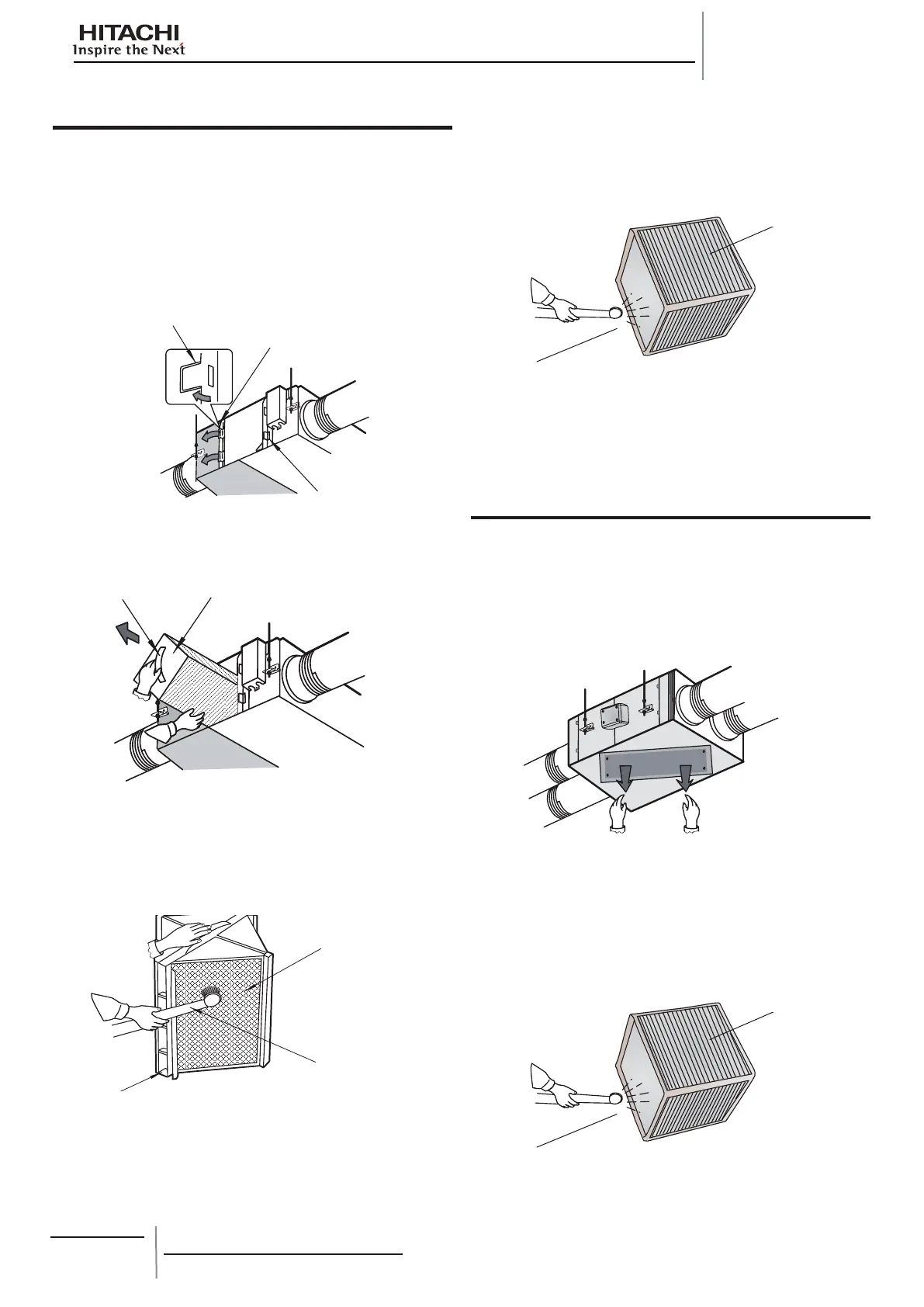 HITACHI
Inspire the Next