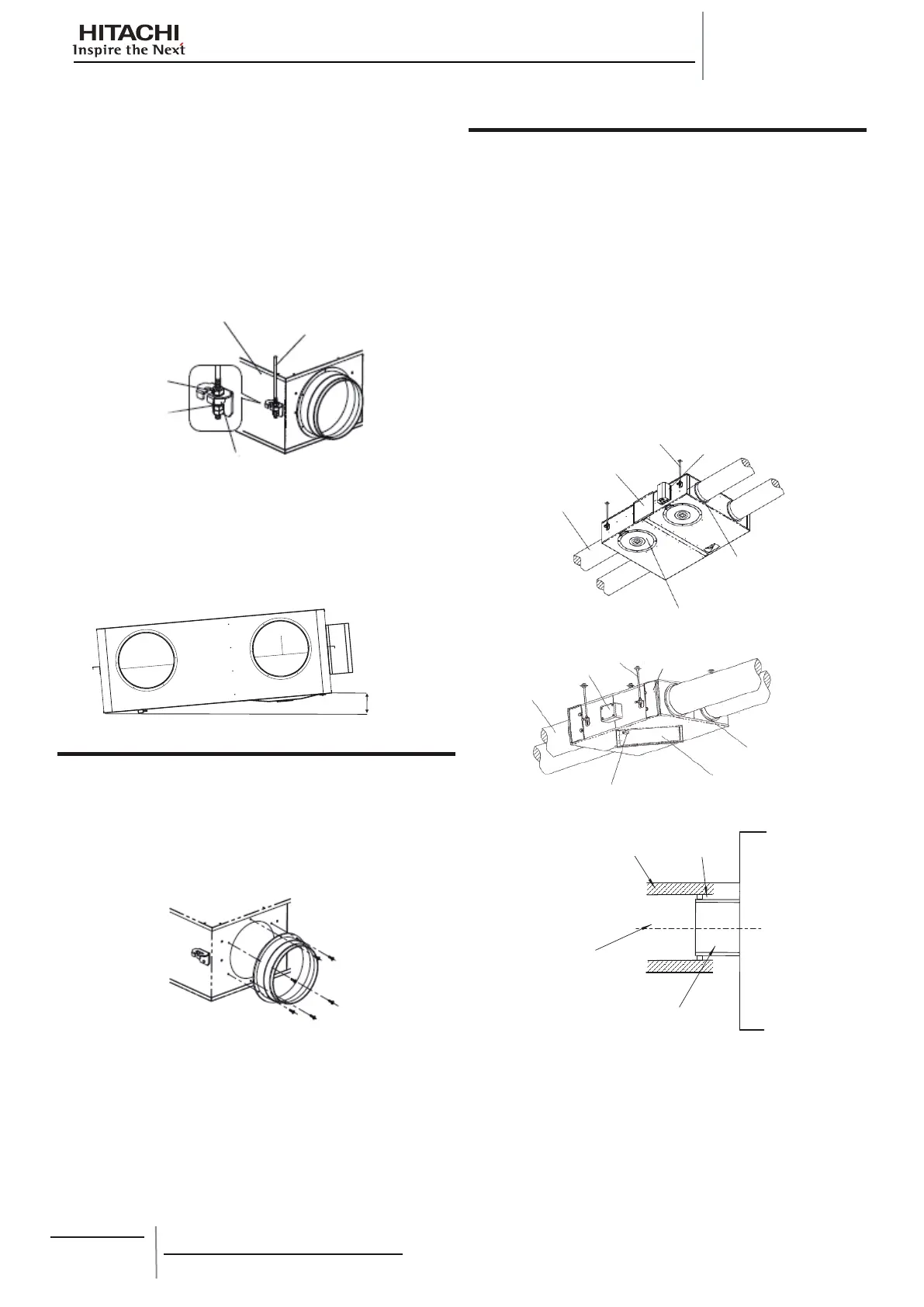 HITACHI
Inspire the Next