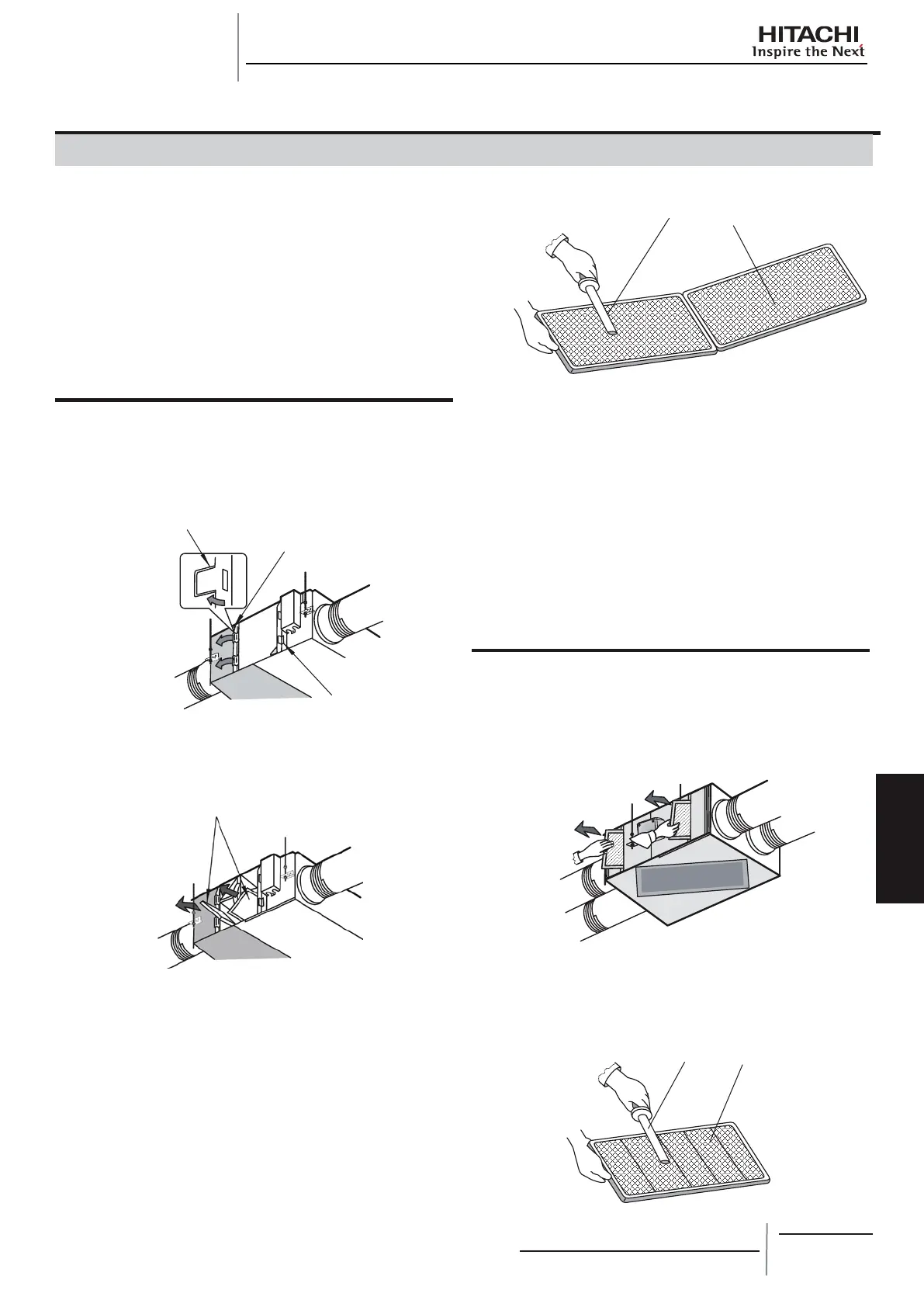 HITACHI
Inspire the Next