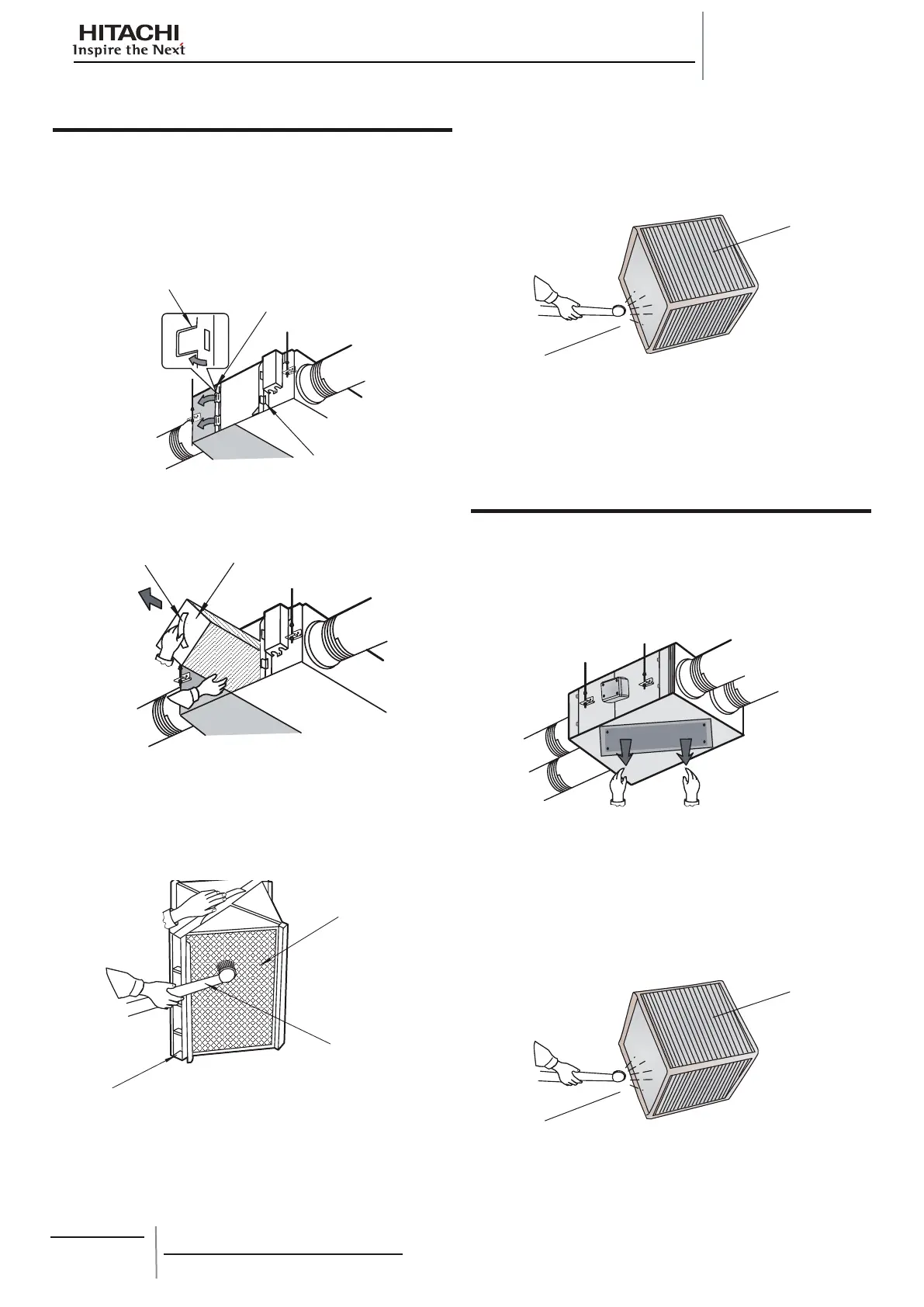 HITACHI
Inspire the Next