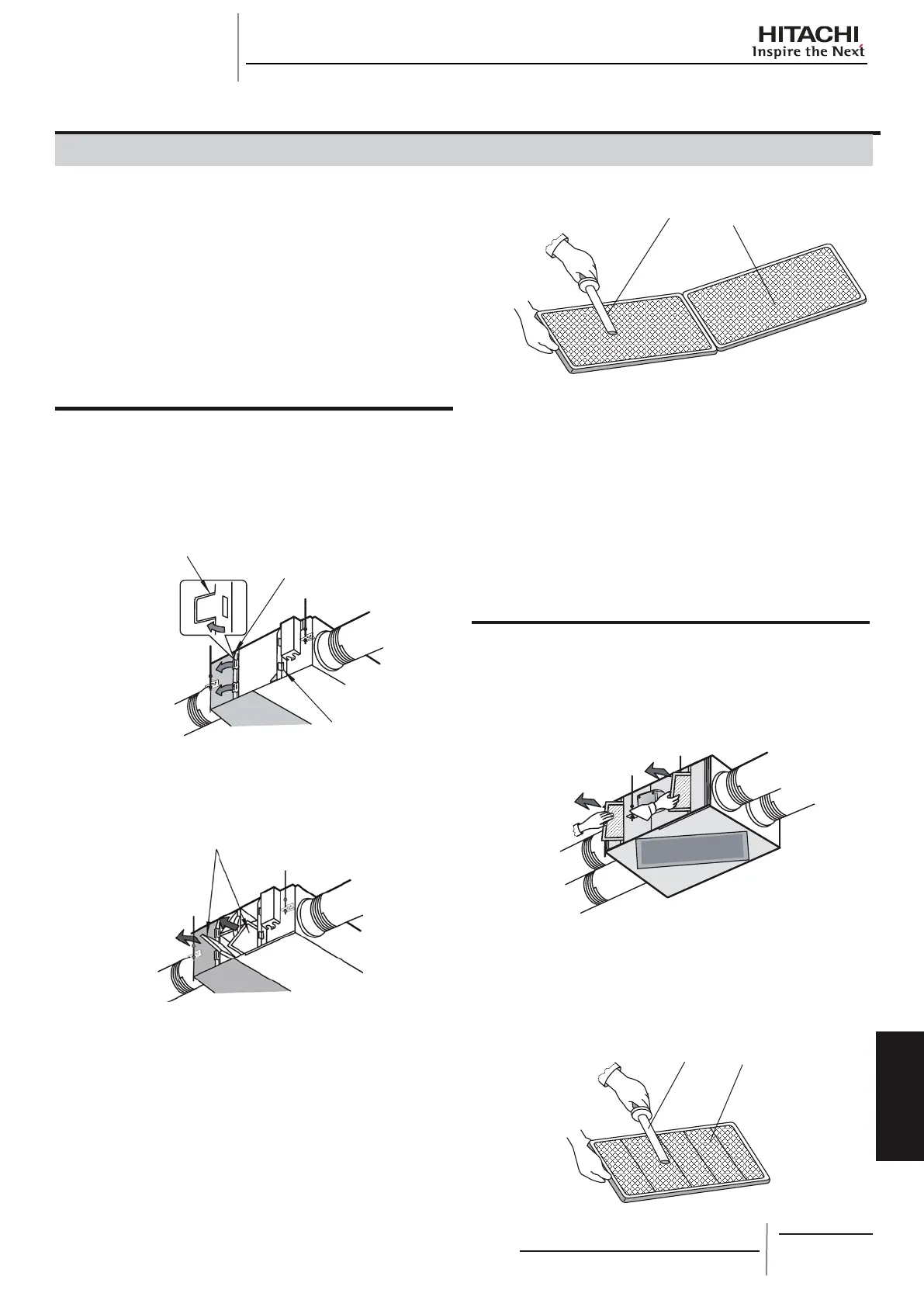 HITACHI
Inspire the Next