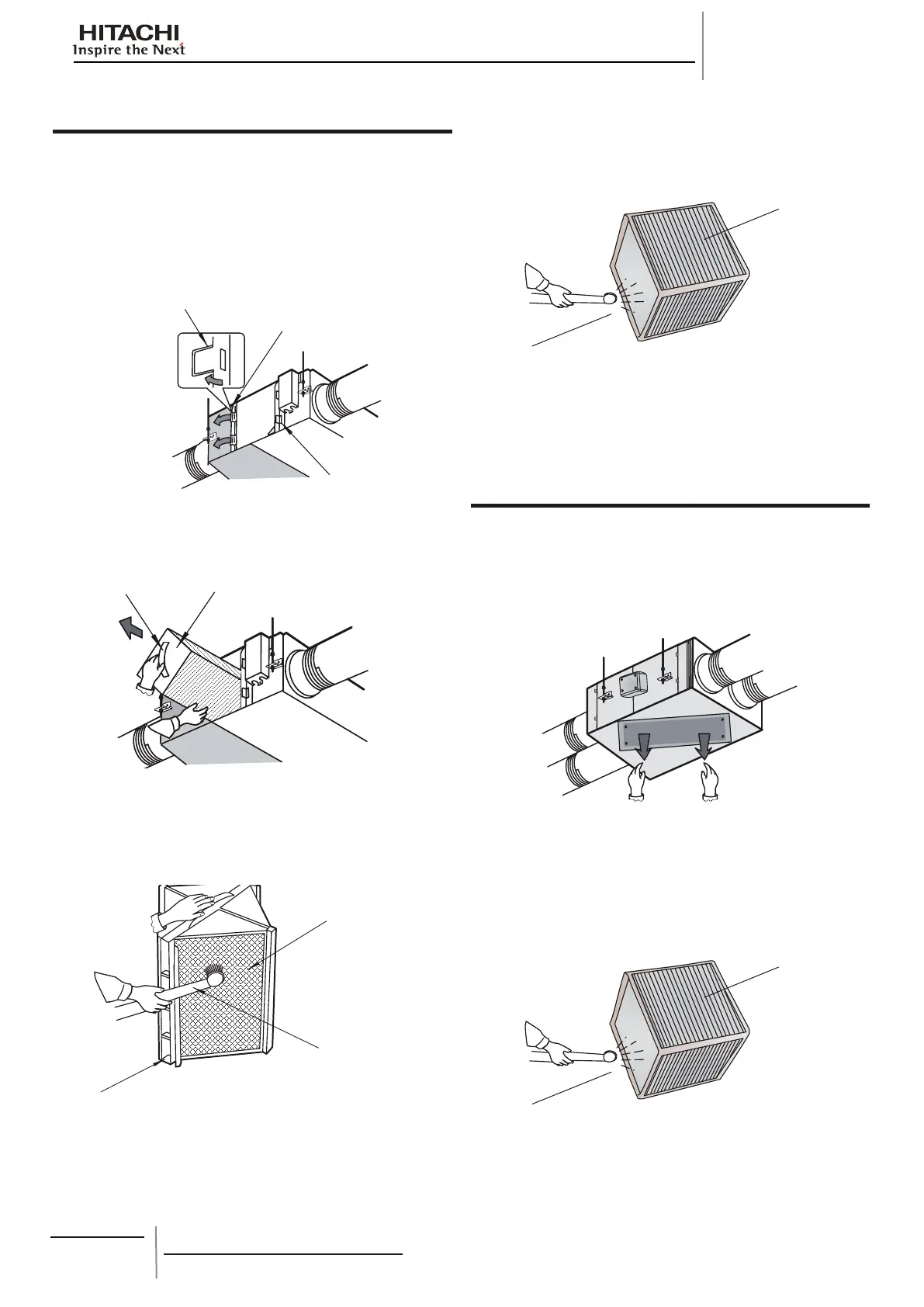 HITACHI
Inspire the Next