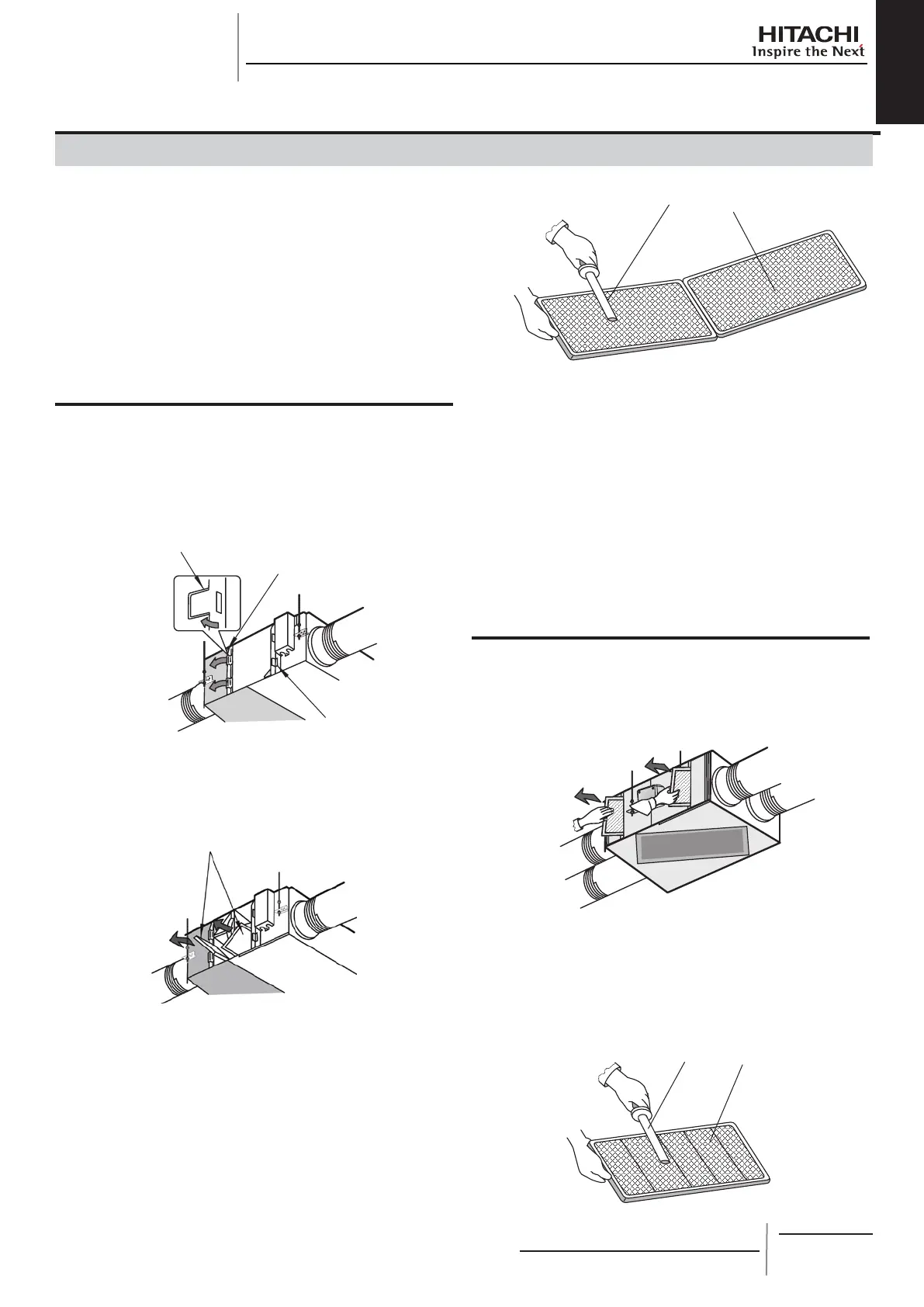 HITACHI
Inspire the Next