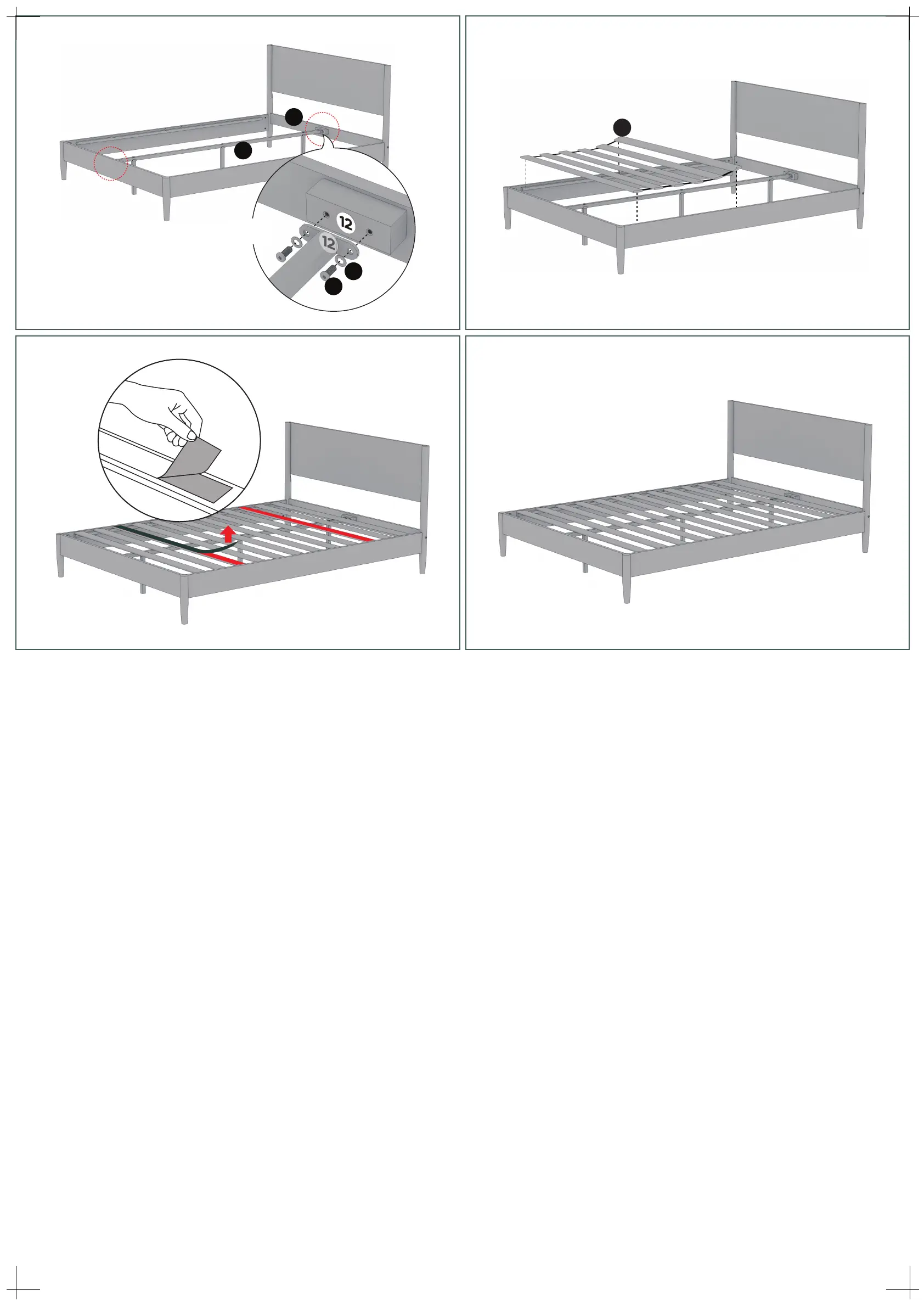 12

12