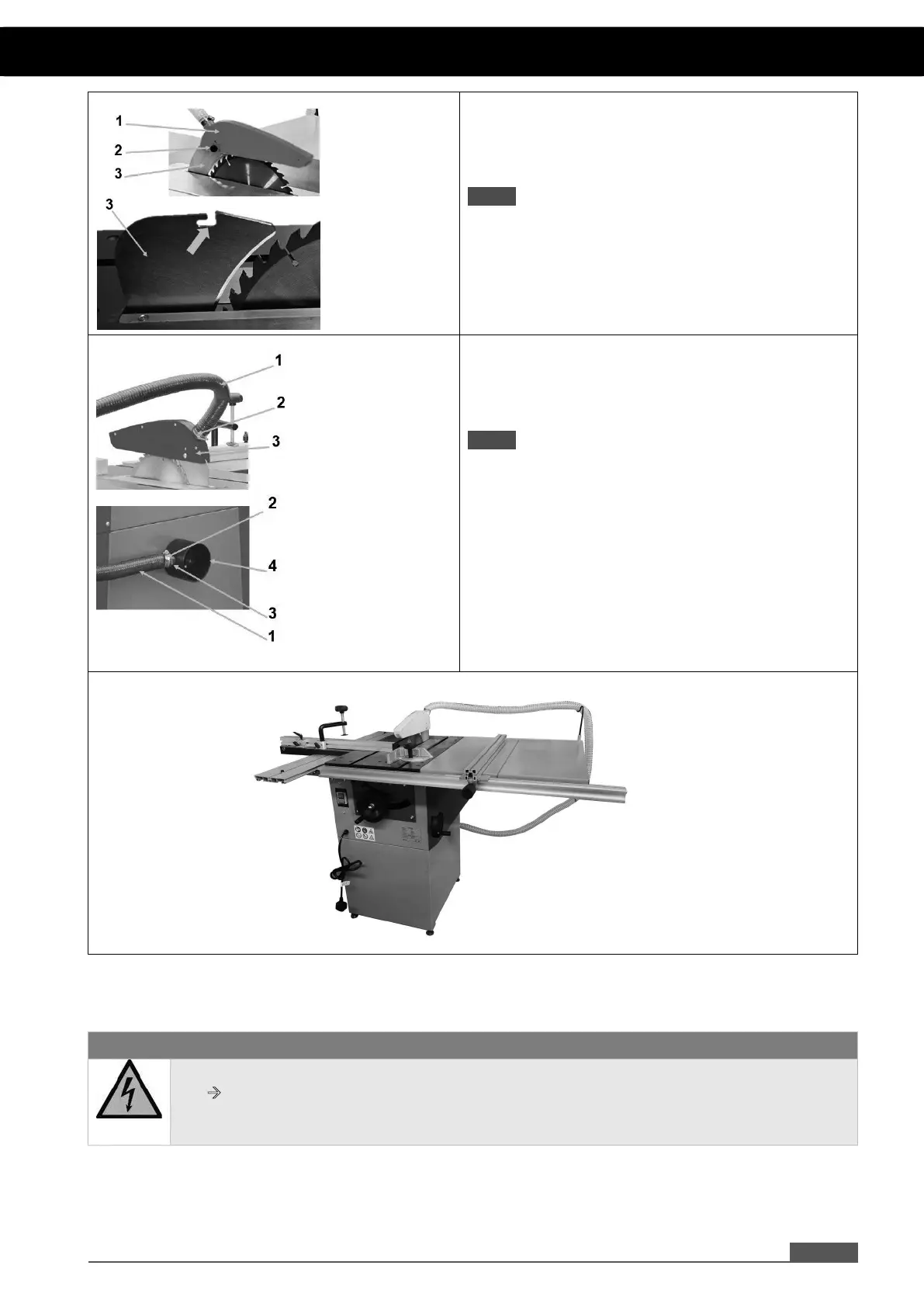 1
2
3
3

1
2
3
2
4
3
1